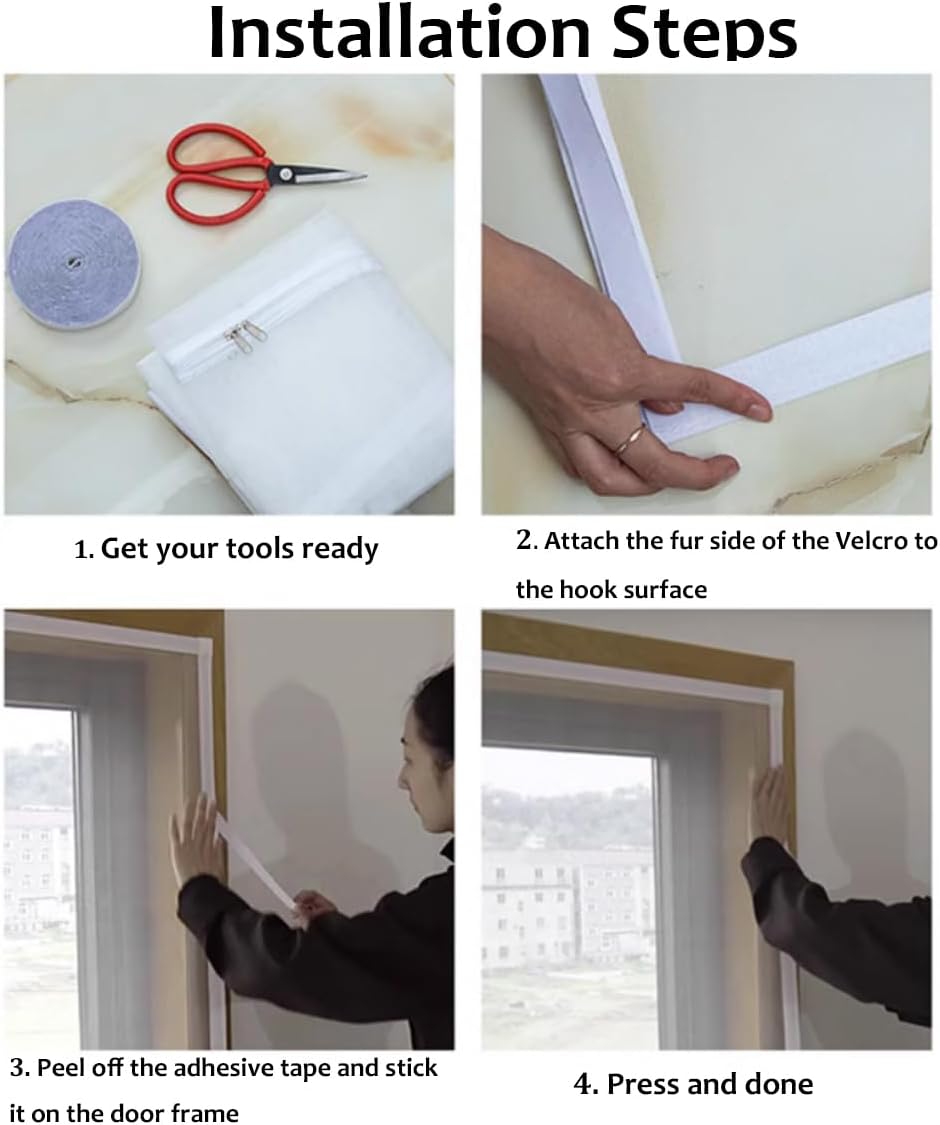 Installation Steps

1. Get your tools ready

2. Attach the fur side of the Velcro to the hook surface

3. Peel off the adhesive tape and stick it on the door frame

4. Press and done