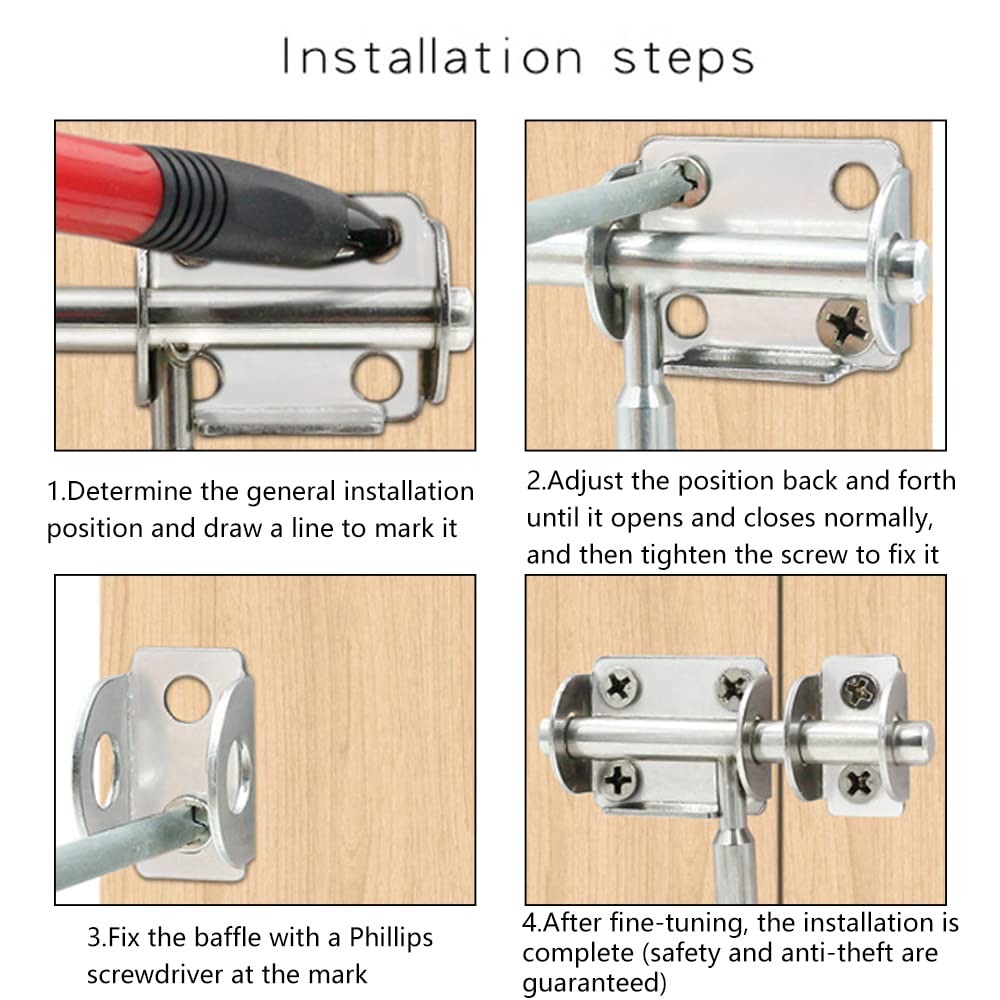 Installation steps

1.Determine the general installation position and draw a line to mark it

2.Adjust the position back and forth until it opens and closes normally, and then tighten the screw to fix it

3.Fix the baffle with a Phillips screwdriver at the mark

4.After fine-tuning, the installation is complete (safety and anti-theft are guaranteed)