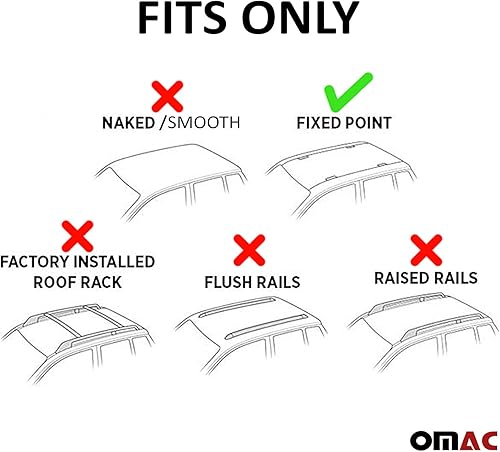 FITS ONLY

NAKED /SMOOTH

FIXED POINT

FACTORY INSTALLED ROOF RACK

FLUSH RAILS

RAISED RAILS

OMAC