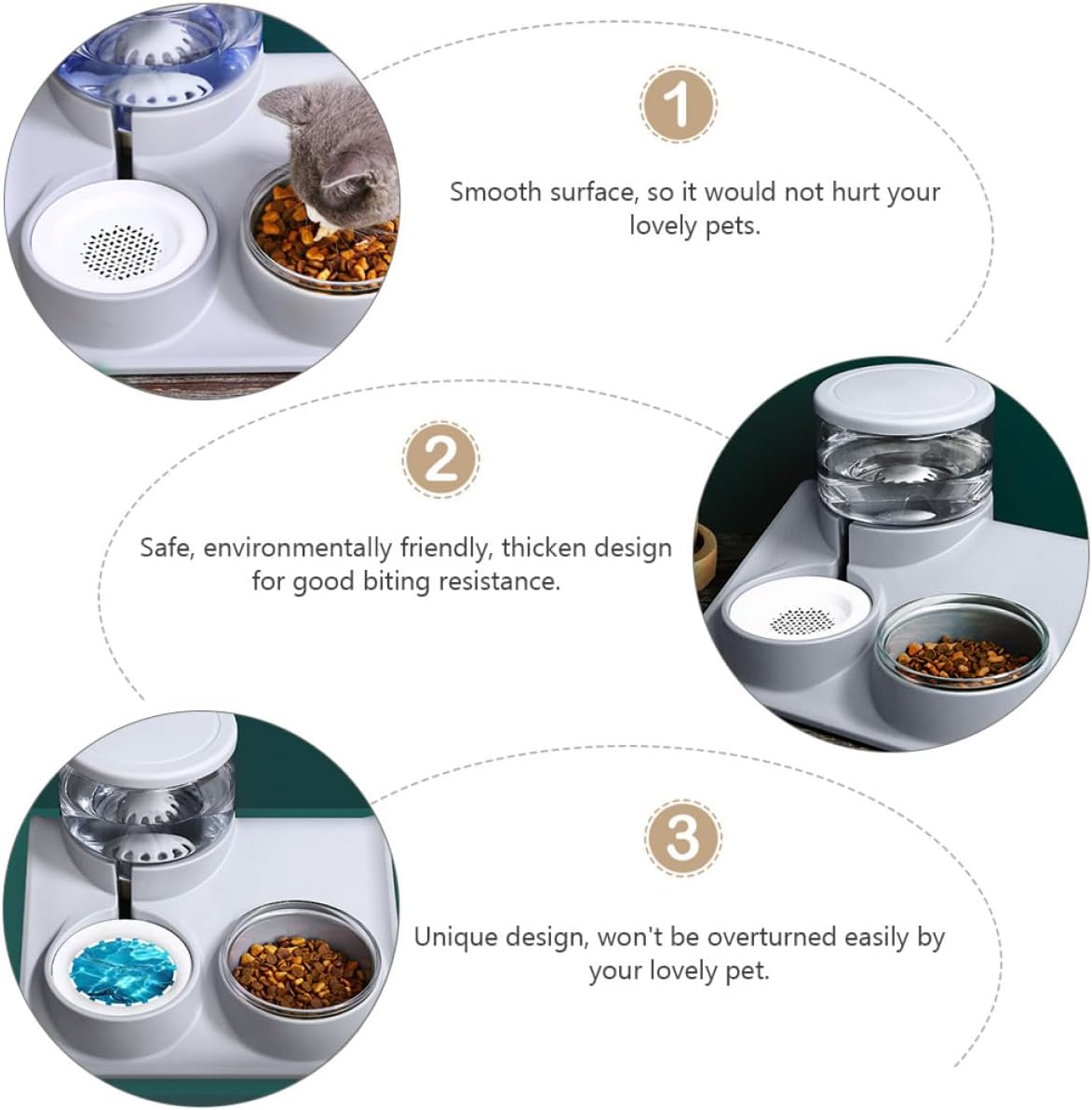 1

Smooth surface, so it would not hurt your lovely pets.

2

Safe, environmentally friendly, thicken design for good biting resistance.

3

Unique design, won't be overturned easily by your lovely pet.