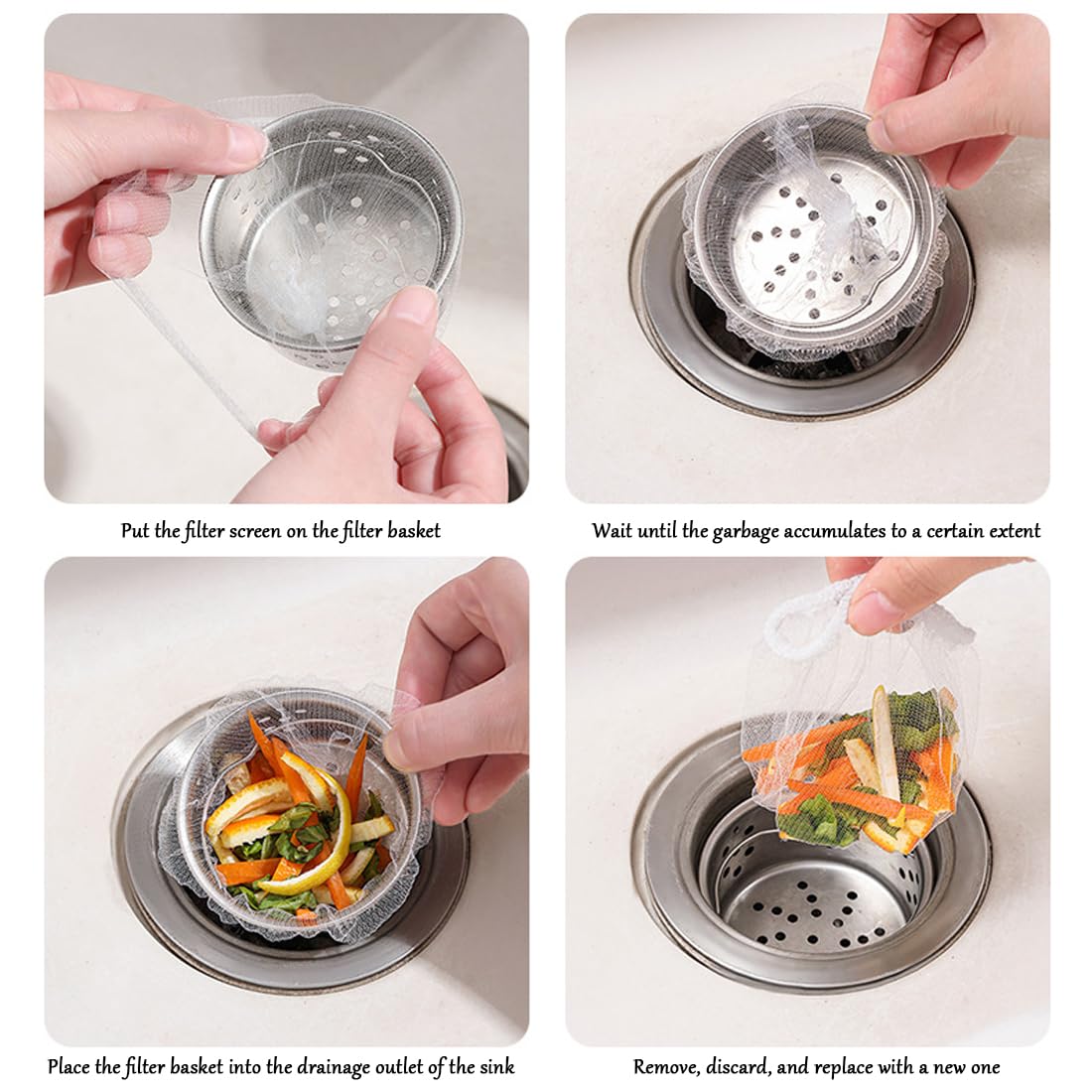 Put the filter screen on the filter basket

Wait until the garbage accumulates to a certain extent

Place the filter basket into the drainage outlet of the sink

Remove, discard, and replace with a new one