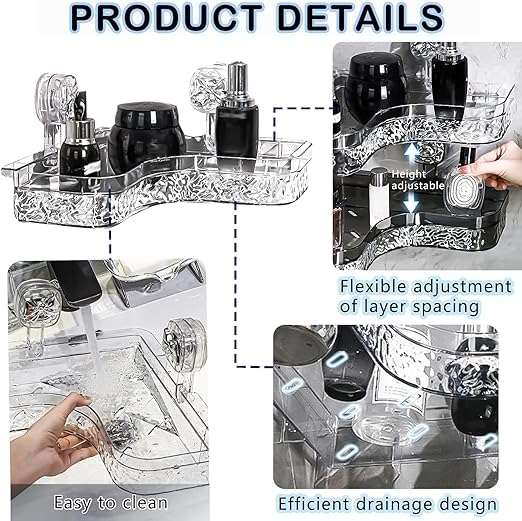 PRODUCT DETAILS

Height adjustable

Flexible adjustment of layer spacing

Easy to clean

Efficient drainage design