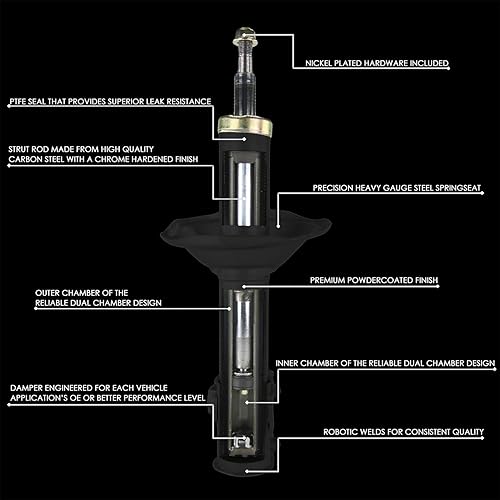 NICKEL PLATED HARDWARE INCLUDED

PTFE SEAL THAT PROVIDES SUPERIOR LEAK RESISTANCE

STRUT ROD MADE FROM HIGH QUALITY CARBON STEEL WITH A CHROME HARDENED FINISH

PRECISION HEAVY GAUGE STEEL SPRINGSEAT

PREMIUM POWDERCOATED FINISH

OUTER CHAMBER OF THE RELIABLE DUAL CHAMBER DESIGN

INNER CHAMBER OF THE RELIABLE DUAL CHAMBER DESIGN

DAMPER ENGINEERED FOR EACH VEHICLE APPLICATION'S OE OR BETTER PERFORMANCE LEVEL

ROBOTIC WELDS FOR CONSISTENT QUALITY