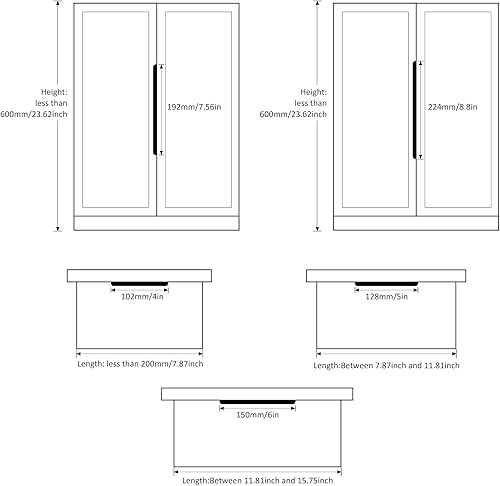 Height:
less than
600mm/23.62inch

192mm/7.56in

Height:
less than
600mm/23.62inch

224mm/8.8in

102mm/4in

Length: less than 200mm/7.87inch

128mm/5in

Length:Between 7.87inch and 11.81inch

150mm/6in

Length:Between 11.81inch and 15.75inch