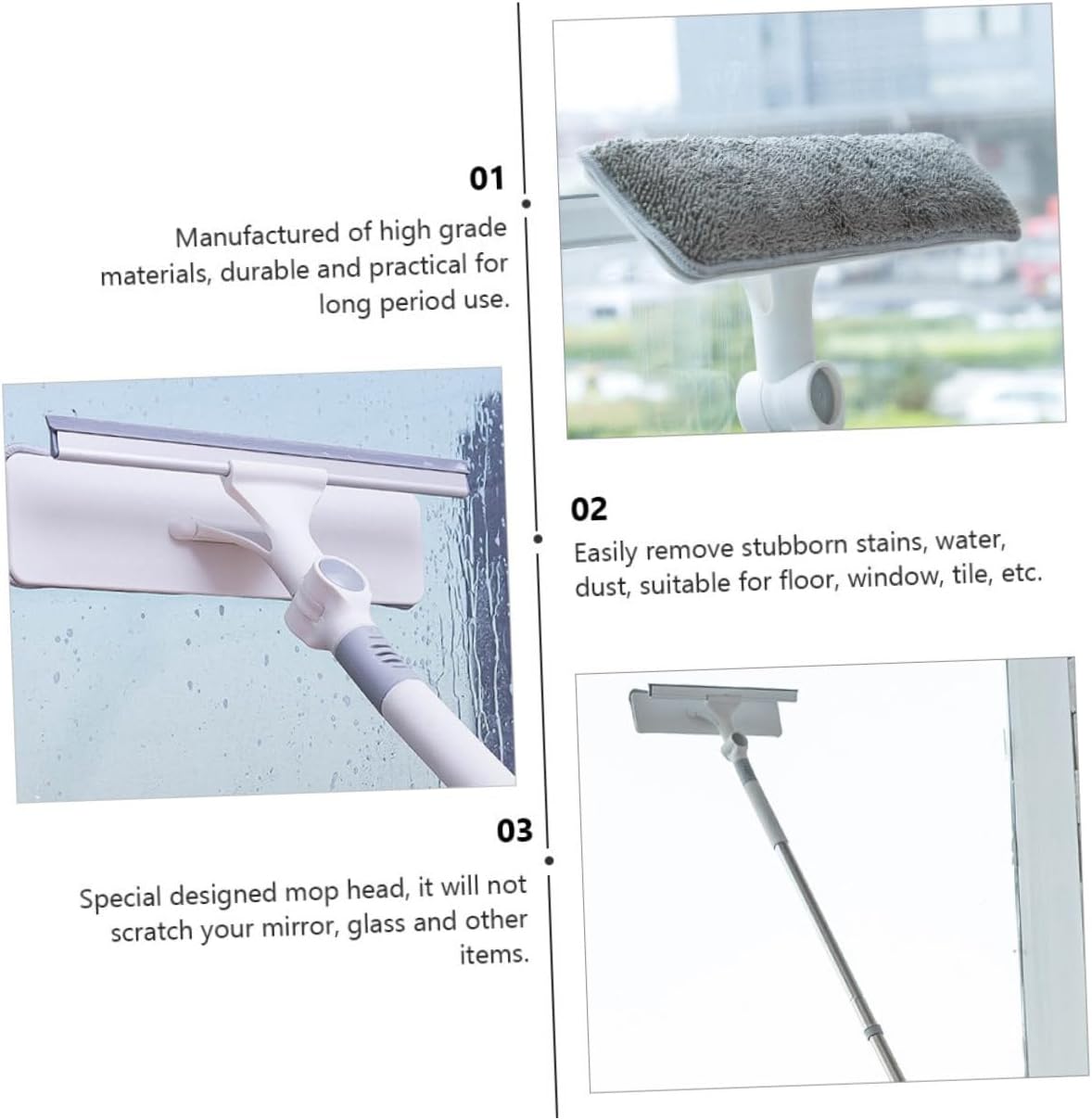 01

Manufactured of high grade materials, durable and practical for long period use.

02

Easily remove stubborn stains, water, dust, suitable for floor, window, tile, etc.

03

Special designed mop head, it will not scratch your mirror, glass and other items.