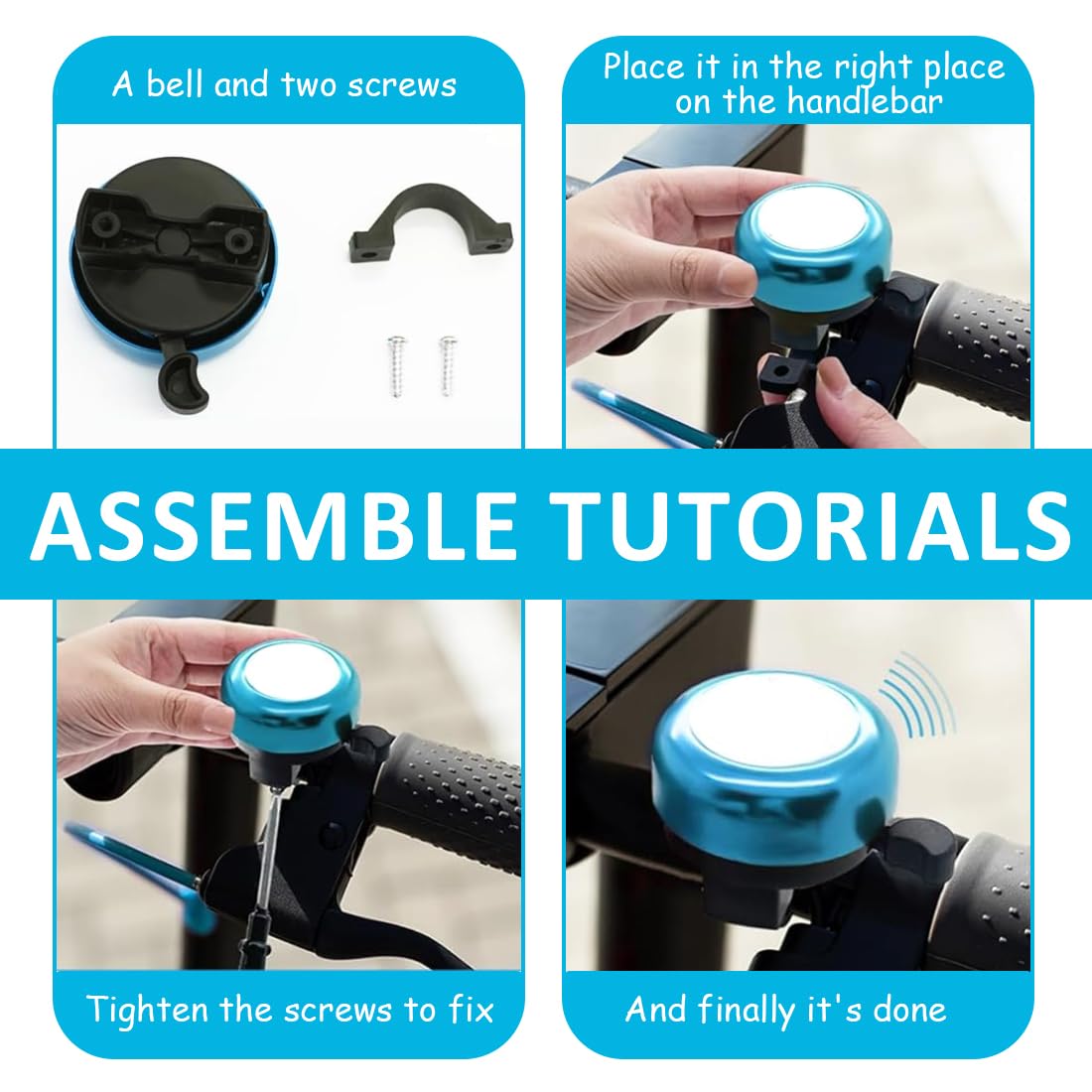 A bell and two screws

Place it in the right place on the handlebar

ASSEMBLE TUTORIALS

Tighten the screws to fix

And finally it's done