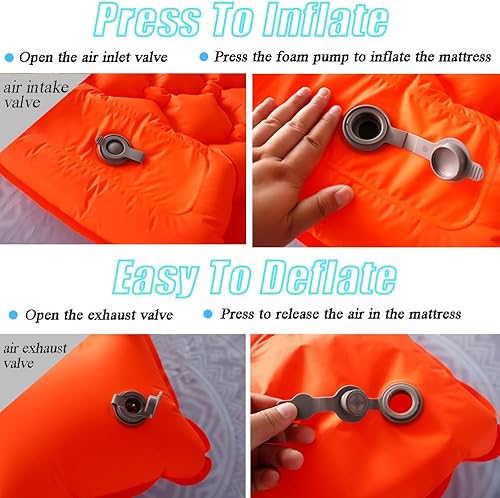 Press To Inflate

Open the air inlet valve

Press the foam pump to inflate the mattress

air intake valve

Easy To Deflate

Open the exhaust valve

Press to release the air in the mattress

air exhaust valve