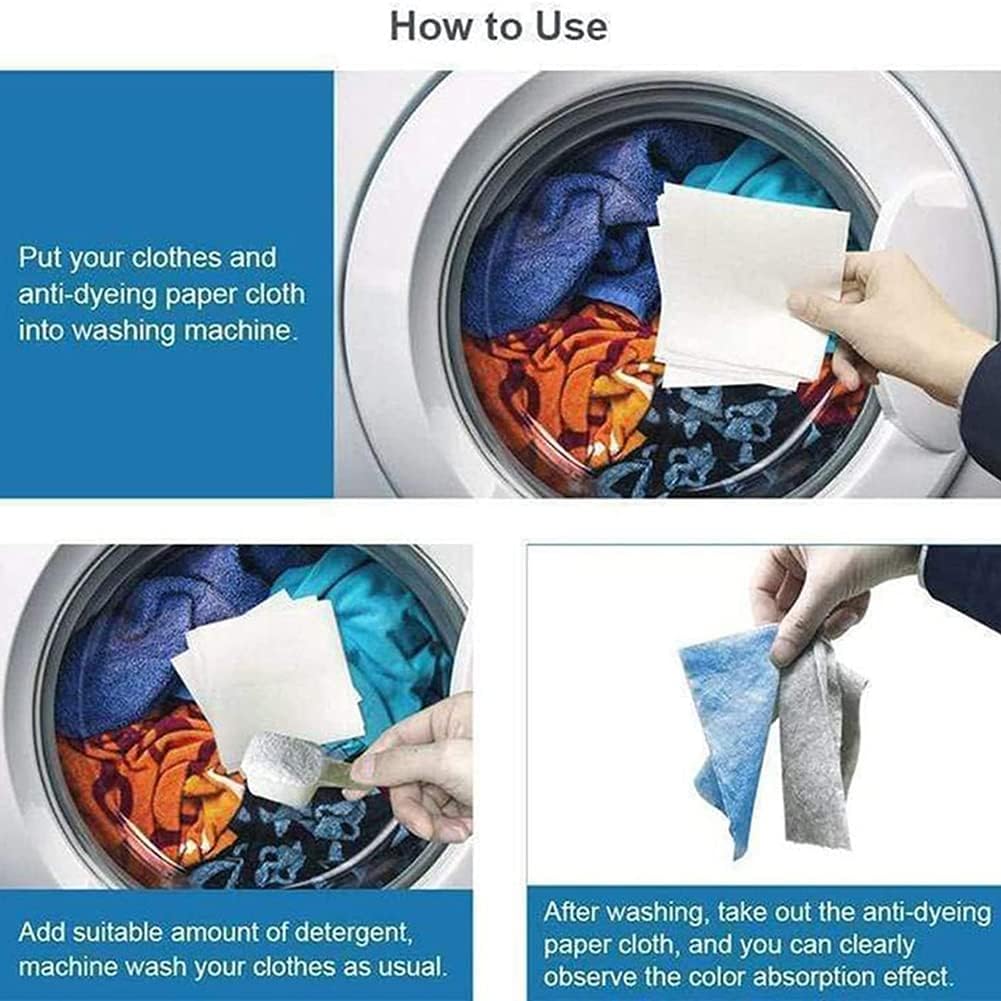 How to Use

Put your clothes and anti-dyeing paper cloth into washing machine.

Add suitable amount of detergent, machine wash your clothes as usual.

After washing, take out the anti-dyeing paper cloth, and you can clearly observe the color absorption effect.