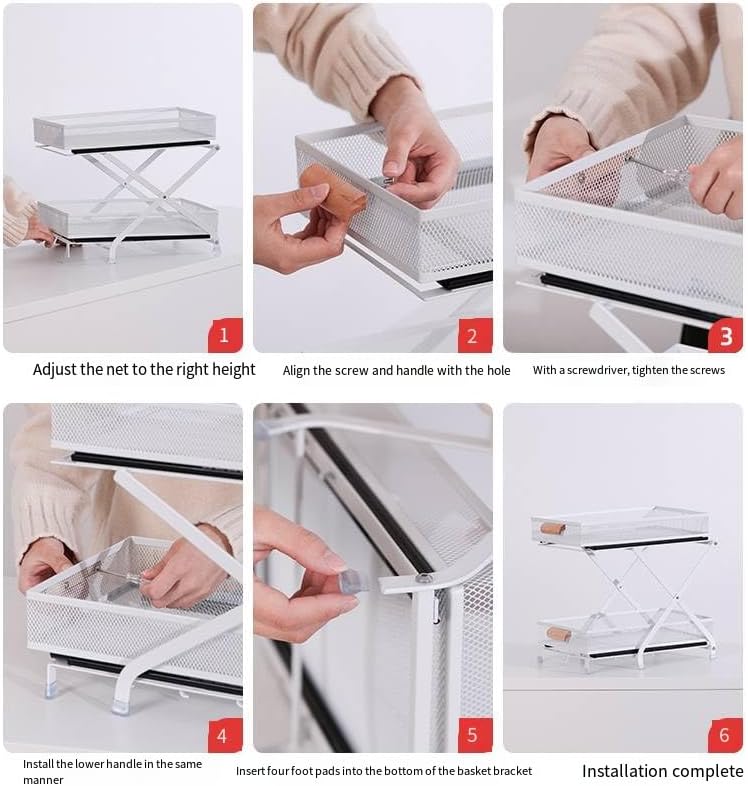 1

Adjust the net to the right height

2

Align the screw and handle with the hole

3

With a screwdriver, tighten the screws

4

Install the lower handle in the same manner

5

Insert four foot pads into the bottom of the basket bracket

6

Installation complete