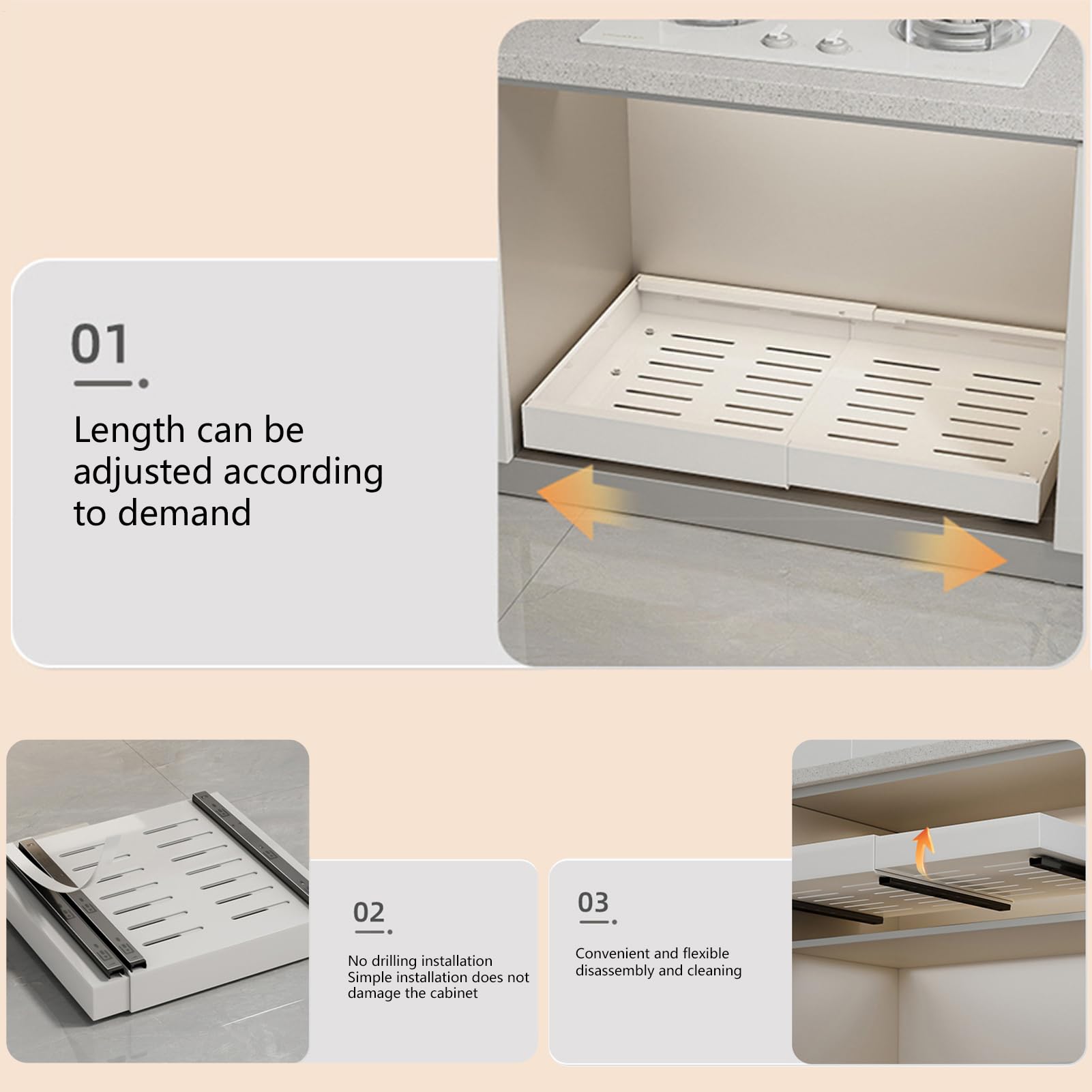 01

Length can be adjusted according to demand

02

No drilling installation
Simple installation does not damage the cabinet

03

Convenient and flexible disassembly and cleaning