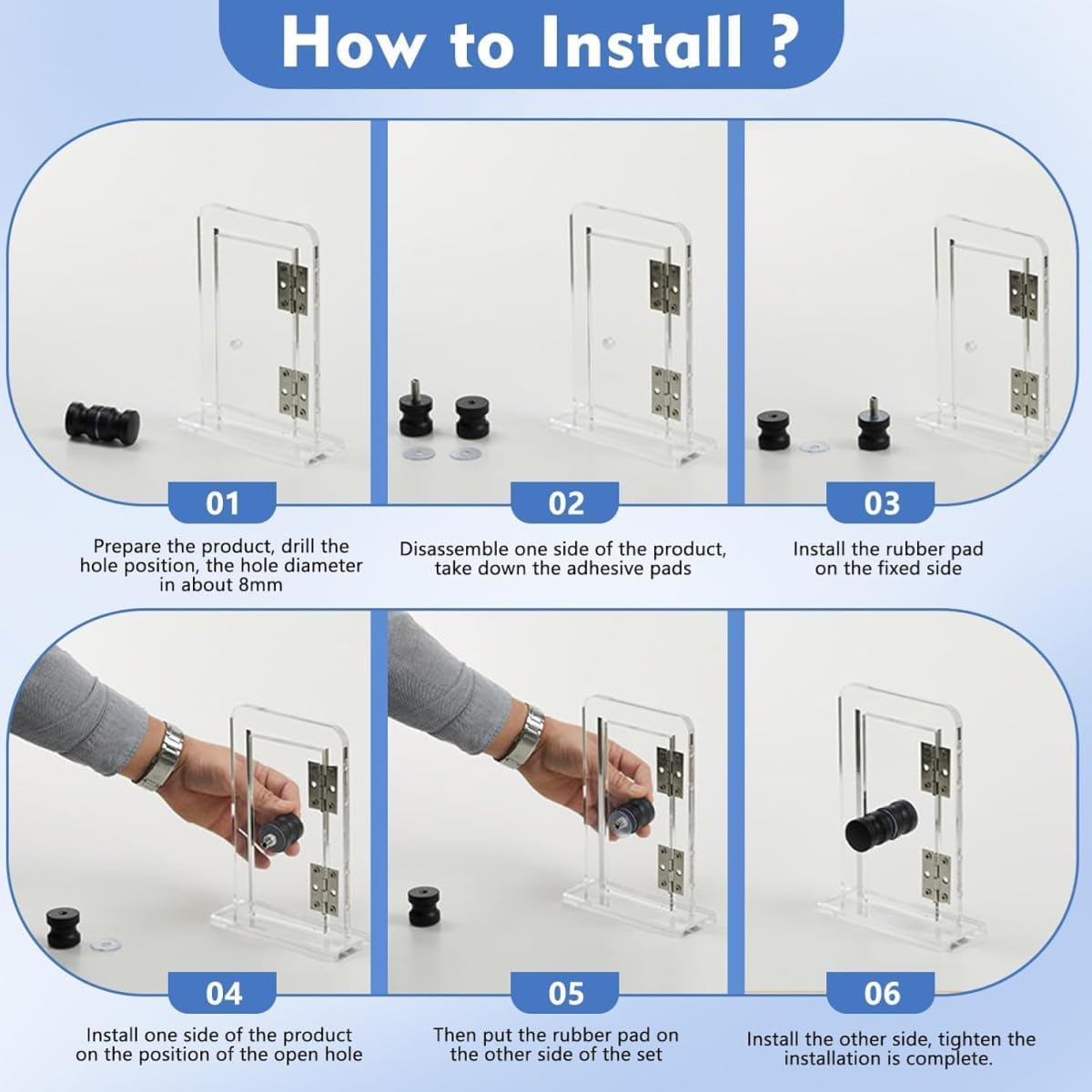 How to Install ?

01

Prepare the product, drill the hole position, the hole diameter in about 8mm

02

Disassemble one side of the product, take down the adhesive pads

03

Install the rubber pad on the fixed side

04

Install one side of the product on the position of the open hole

05

Then put the rubber pad on the other side of the set

06

Install the other side, tighten the installation is complete.