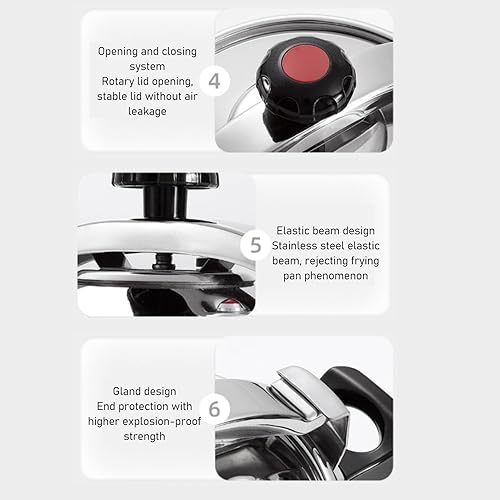 Opening and closing system
Rotary lid opening, stable lid without air leakage

4

5

Elastic beam design
Stainless steel elastic beam, rejecting frying pan phenomenon

Gland design
End protection with higher explosion-proof strength

6