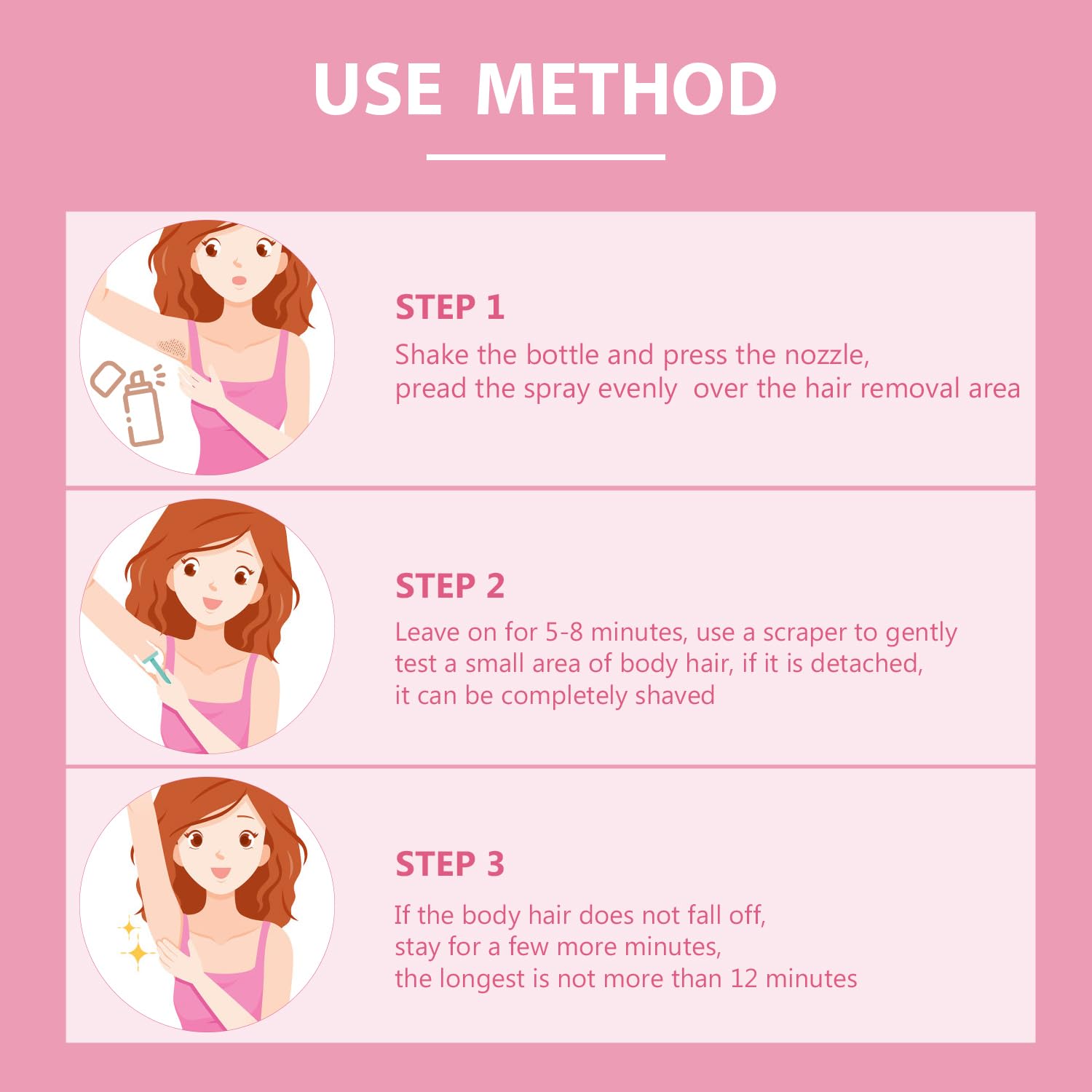 USE METHOD

STEP 1
Shake the bottle and press the nozzle, pread the spray evenly over the hair removal area

STEP 2
Leave on for 5-8 minutes, use a scraper to gently test a small area of body hair, if it is detached, it can be completely shaved

STEP 3
If the body hair does not fall off, stay for a few more minutes, the longest is not more than 12 minutes