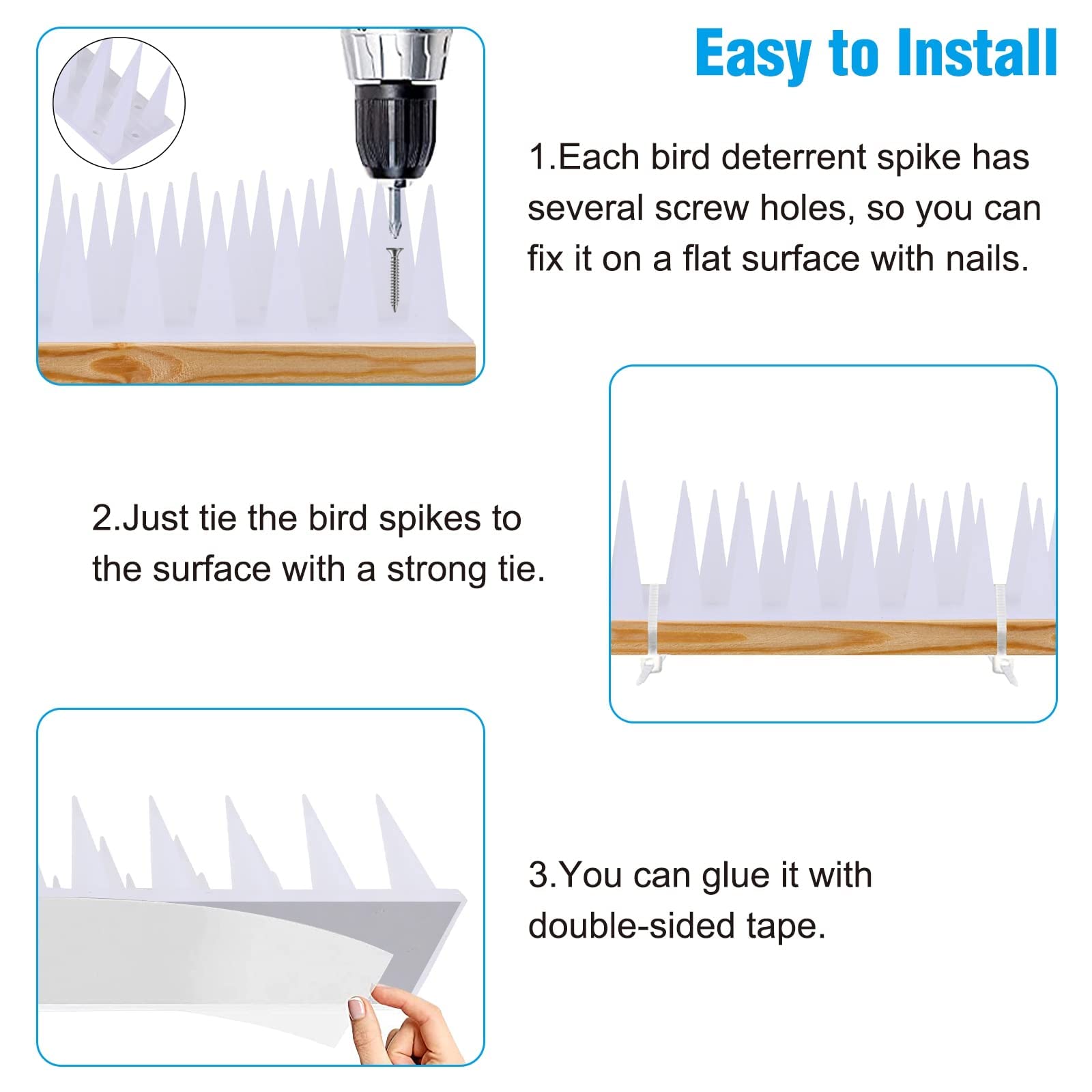 Easy to Install

1.Each bird deterrent spike has several screw holes, so you can fix it on a flat surface with nails.

2.Just tie the bird spikes to the surface with a strong tie.

3.You can glue it with double-sided tape.