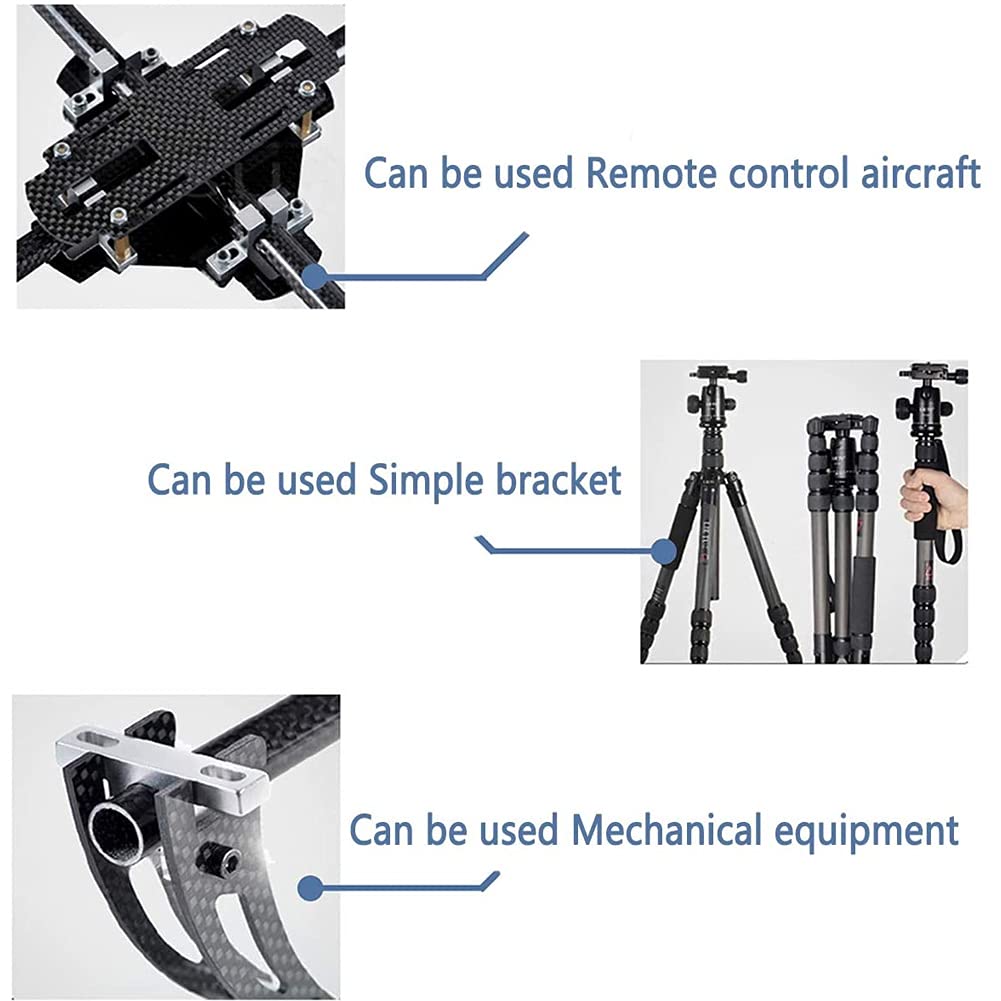 Can be used Remote control aircraft

Can be used Simple bracket

Can be used Mechanical equipment