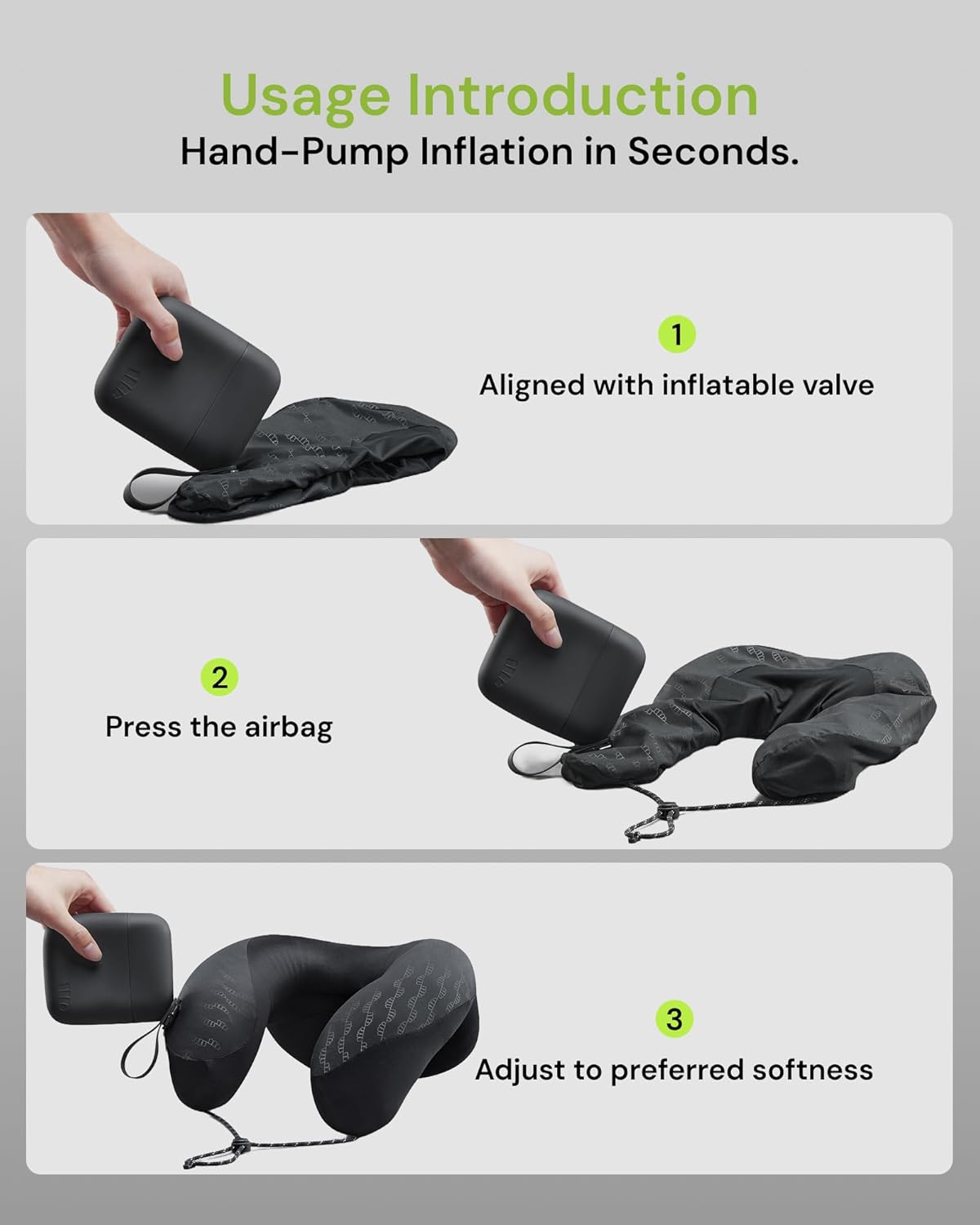 Usage Introduction
Hand-Pump Inflation in Seconds.

1
Aligned with inflatable valve

2
Press the airbag

3
Adjust to preferred softness