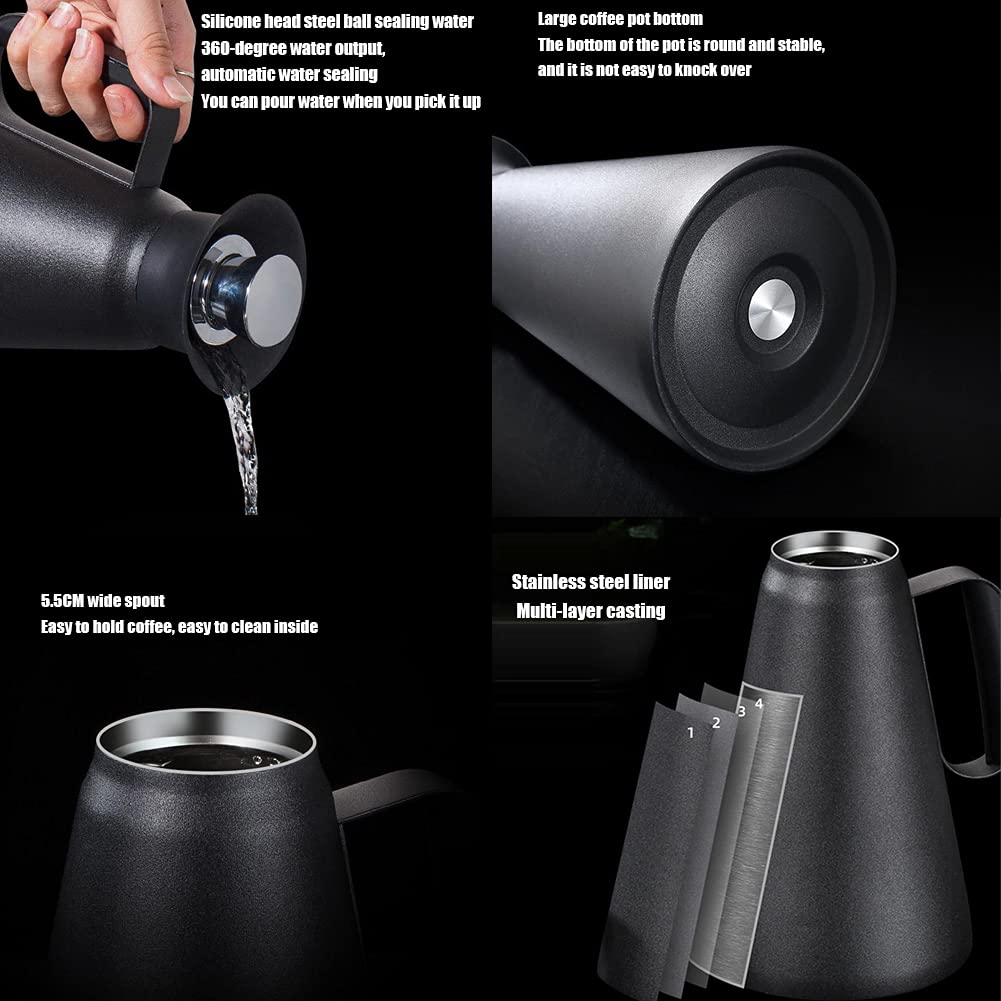 Silicone head steel ball sealing water
360-degree water output,
automatic water sealing
You can pour water when you pick it up

Large coffee pot bottom
The bottom of the pot is round and stable,
and it is not easy to knock over

5.5CM wide spout
Easy to hold coffee, easy to clean inside

Stainless steel liner
Multi-layer casting

1
2
3
4