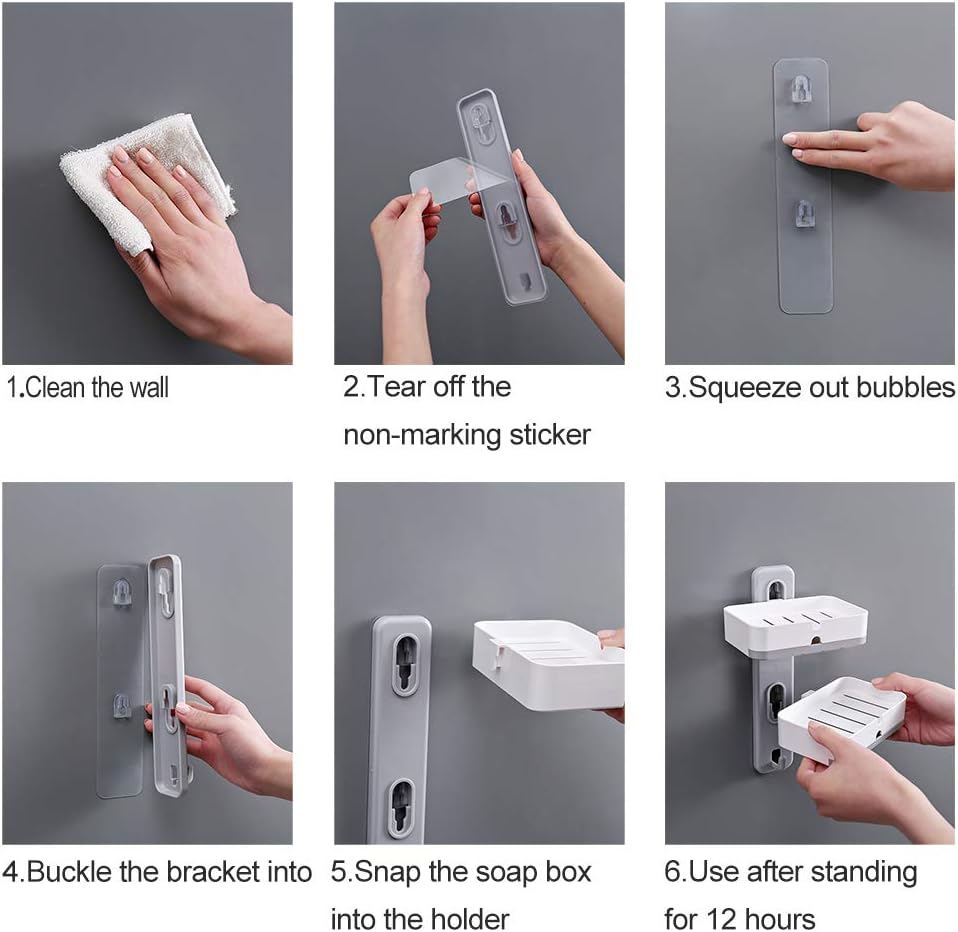 1.Clean the wall

2.Tear off the non-marking sticker

3.Squeeze out bubbles

4.Buckle the bracket into

5.Snap the soap box into the holder

6.Use after standing for 12 hours