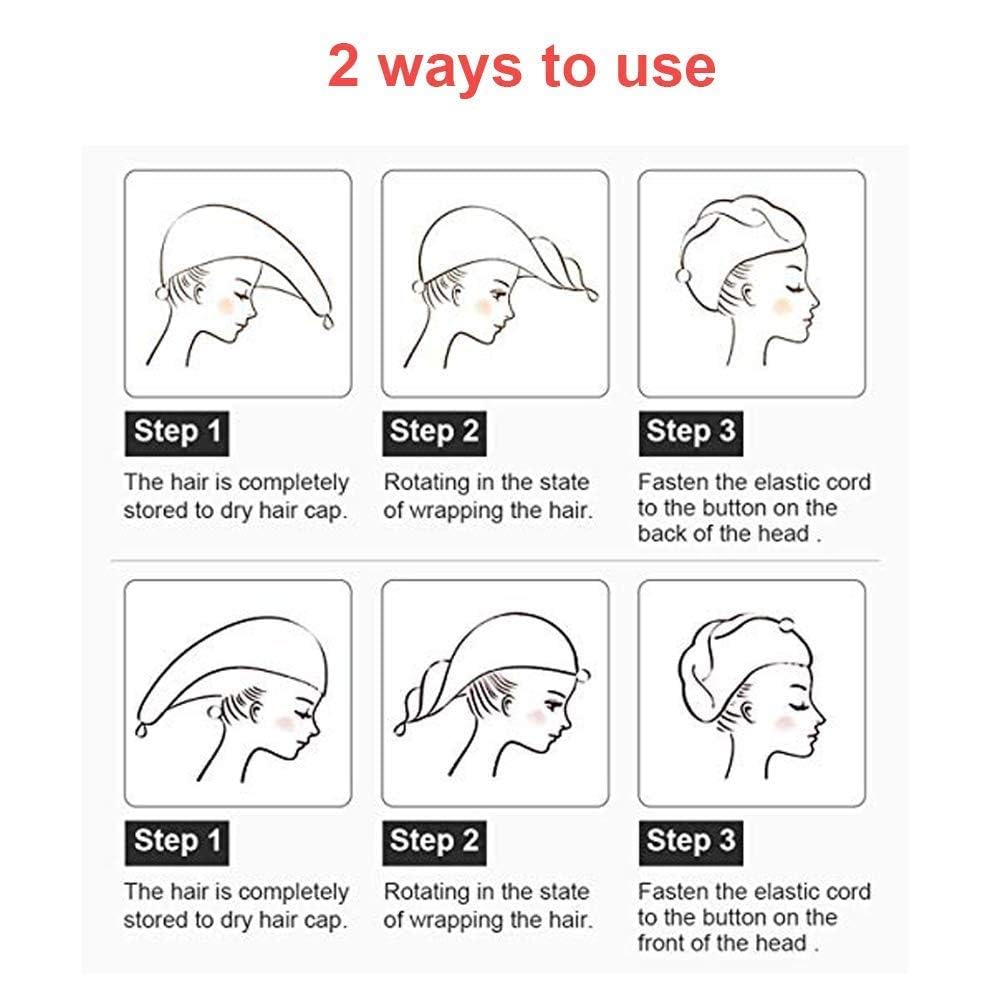 2 ways to use

Step 1

The hair is completely stored to dry hair cap.

Step 2

Rotating in the state of wrapping the hair.

Step 3

Fasten the elastic cord to the button on the back of the head .

Step 1

The hair is completely stored to dry hair cap.

Step 2

Rotating in the state of wrapping the hair.

Step 3

Fasten the elastic cord to the button on the front of the head .