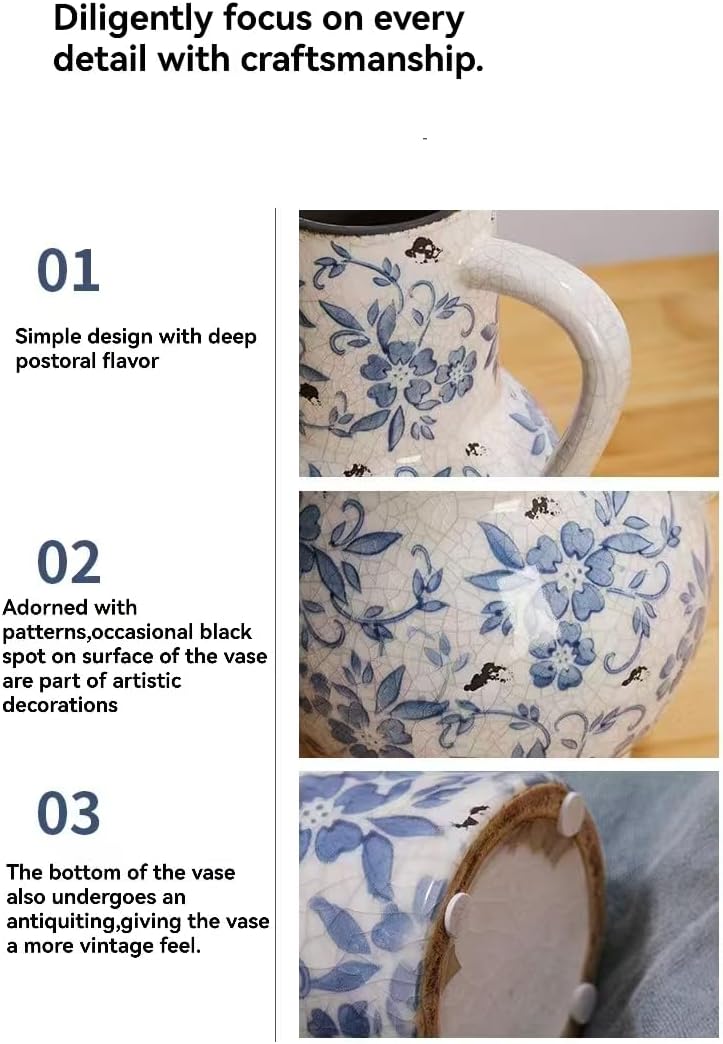 Diligently focus on every detail with craftsmanship.

01

Simple design with deep postoral flavor

02

Adorned with patterns,occasional black spot on surface of the vase are part of artistic decorations

03

The bottom of the vase also undergoes an antiquiting,giving the vase a more vintage feel.