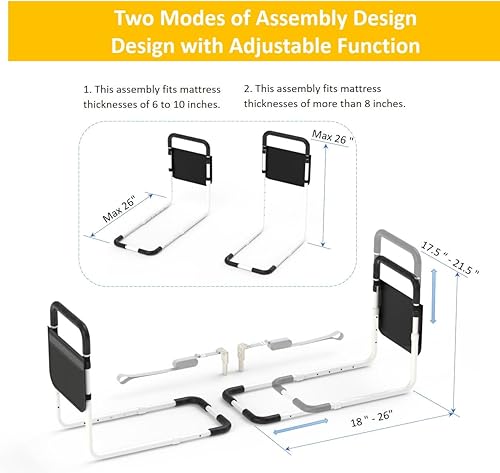 Two Modes of Assembly Design
Design with Adjustable Function

1. This assembly fits mattress thicknesses of 6 to 10 inches.

2. This assembly fits mattress thicknesses of more than 8 inches.

Max 26"

Max 26 "

17.5 " - 21.5 "

18 " - 26"