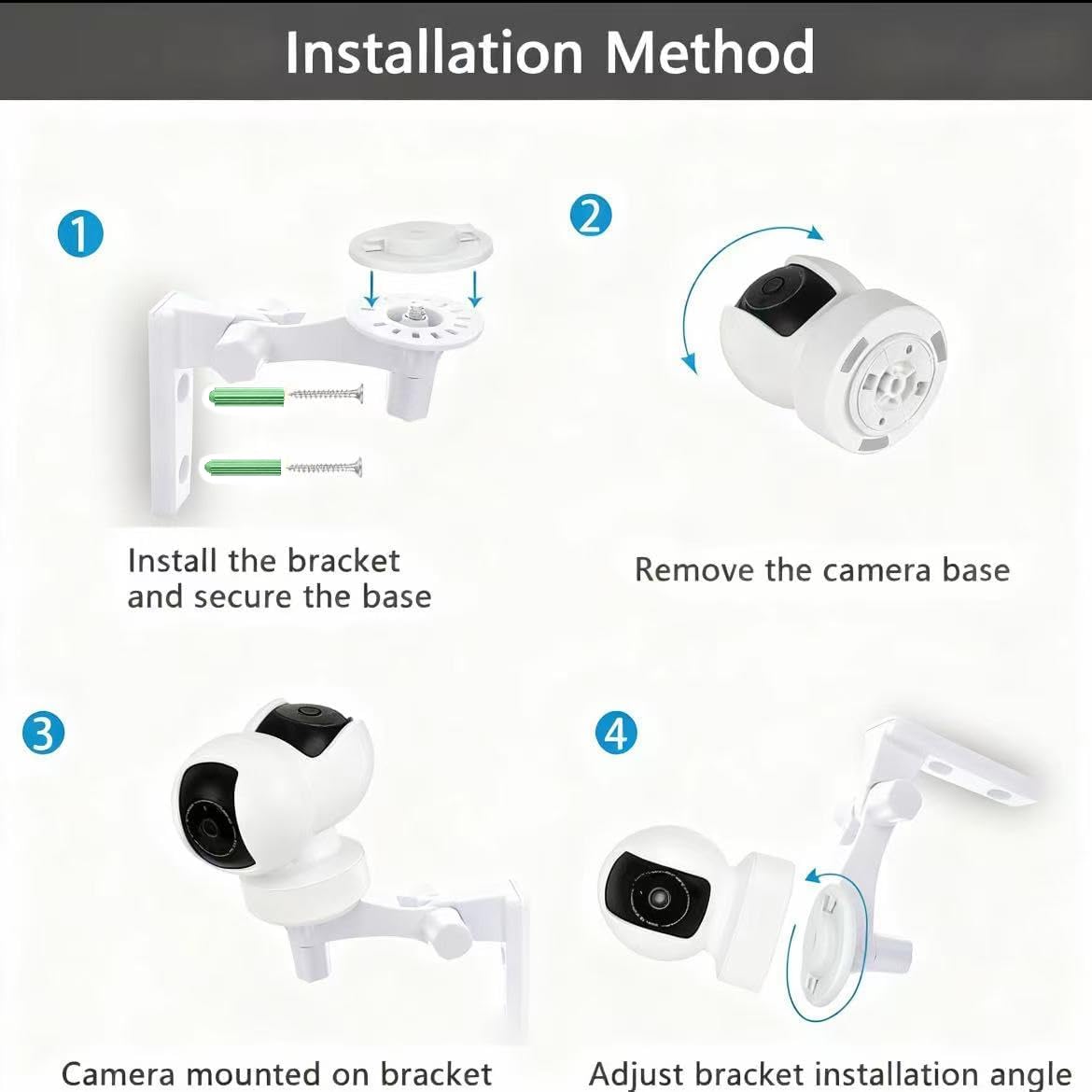 Installation Method

1

Install the bracket and secure the base

2

Remove the camera base

3

Camera mounted on bracket

4

Adjust bracket installation angle