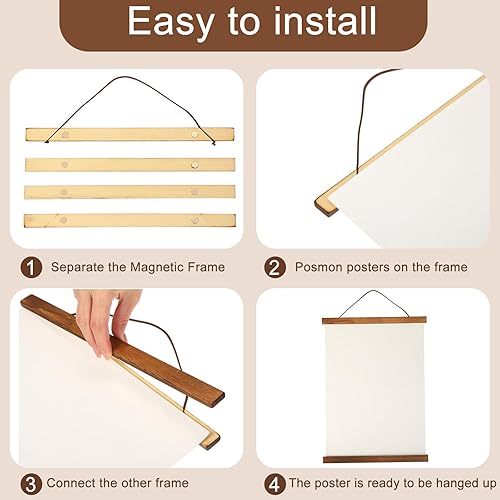 Easy to install

1 Separate the Magnetic Frame

2 Posmon posters on the frame

3 Connect the other frame

4 The poster is ready to be hanged up