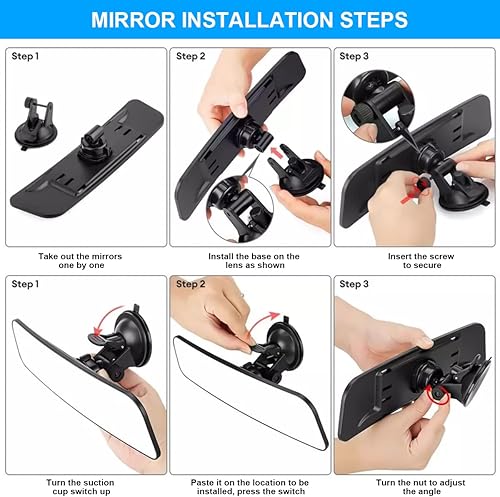 MIRROR INSTALLATION STEPS

Step 1

Take out the mirrors one by one

Step 2

Install the base on the lens as shown

Step 3

Insert the screw to secure

Step 1

Turn the suction cup switch up

Step 2

Paste it on the location to be installed, press the switch

Step 3

Turn the nut to adjust the angle