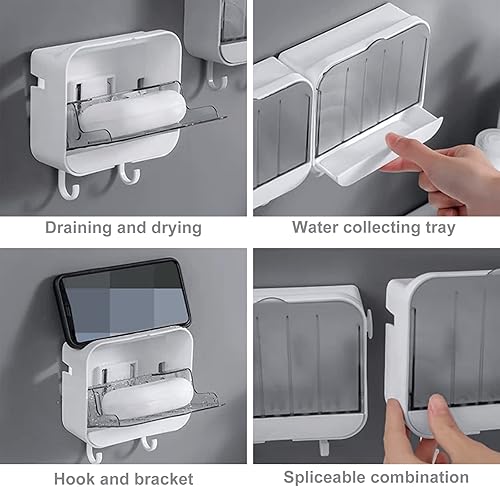 Draining and drying

Water collecting tray

Hook and bracket

Spliceable combination