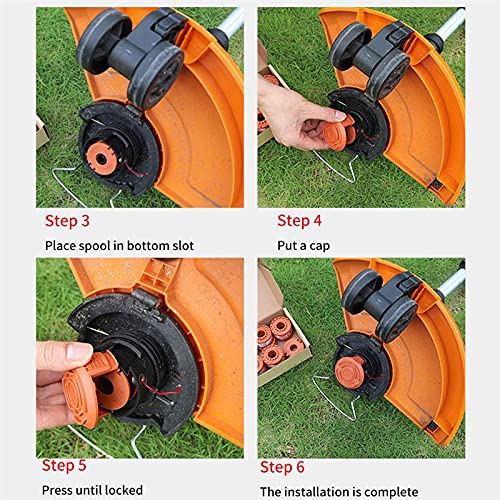 Step 3
Place spool in bottom slot

Step 4
Put a cap

Step 5
Press until locked

Step 6
The installation is complete