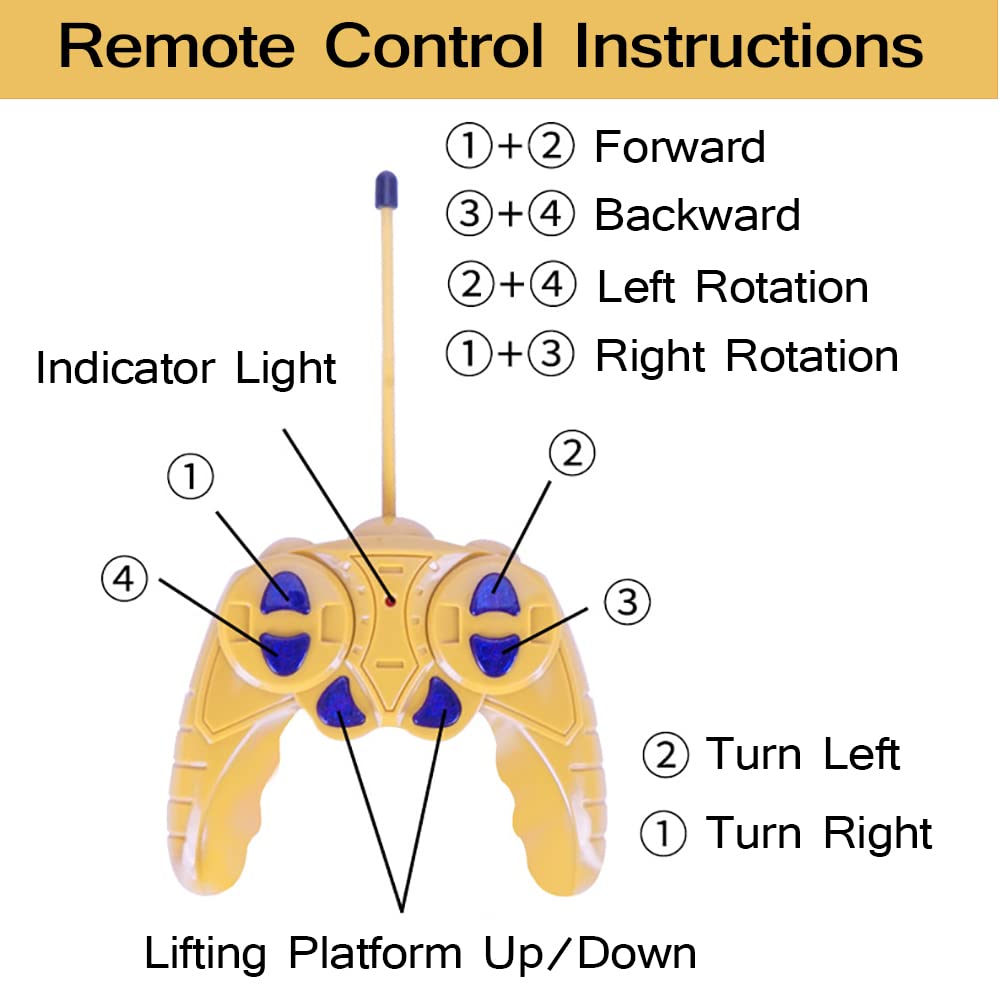 Remote Control Instructions

①+② Forward
③+④ Backward
②+④ Left Rotation
①+③ Right Rotation

Indicator Light

①
②
④
③

② Turn Left
① Turn Right

Lifting Platform Up/Down