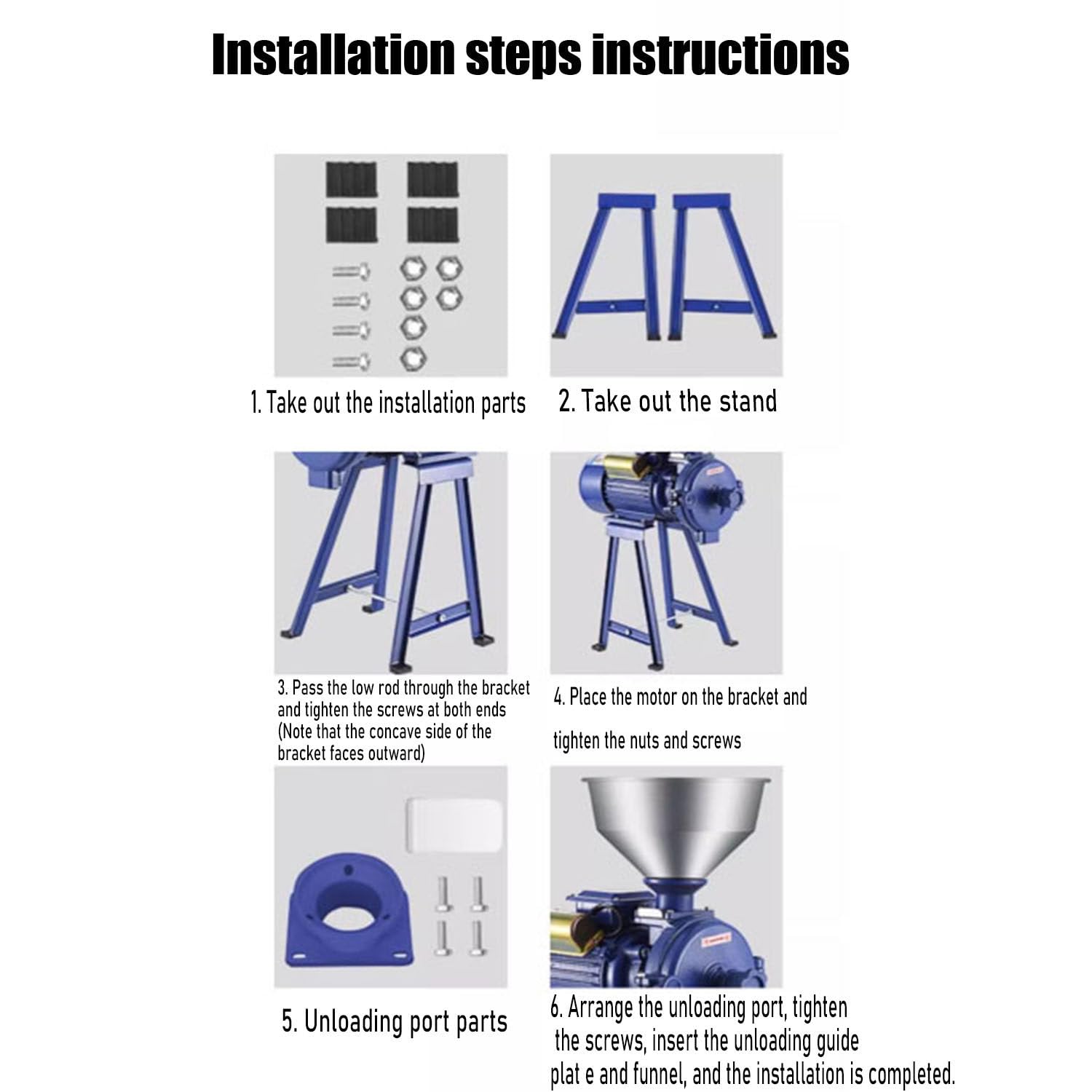 Installation steps instructions

1. Take out the installation parts

2. Take out the stand

3. Pass the low rod through the bracket and tighten the screws at both ends (Note that the concave side of the bracket faces outward)

4. Place the motor on the bracket and

tighten the nuts and screws

5. Unloading port parts

6. Arrange the unloading port, tighten the screws, insert the unloading guide plat e and funnel, and the installation is completed.