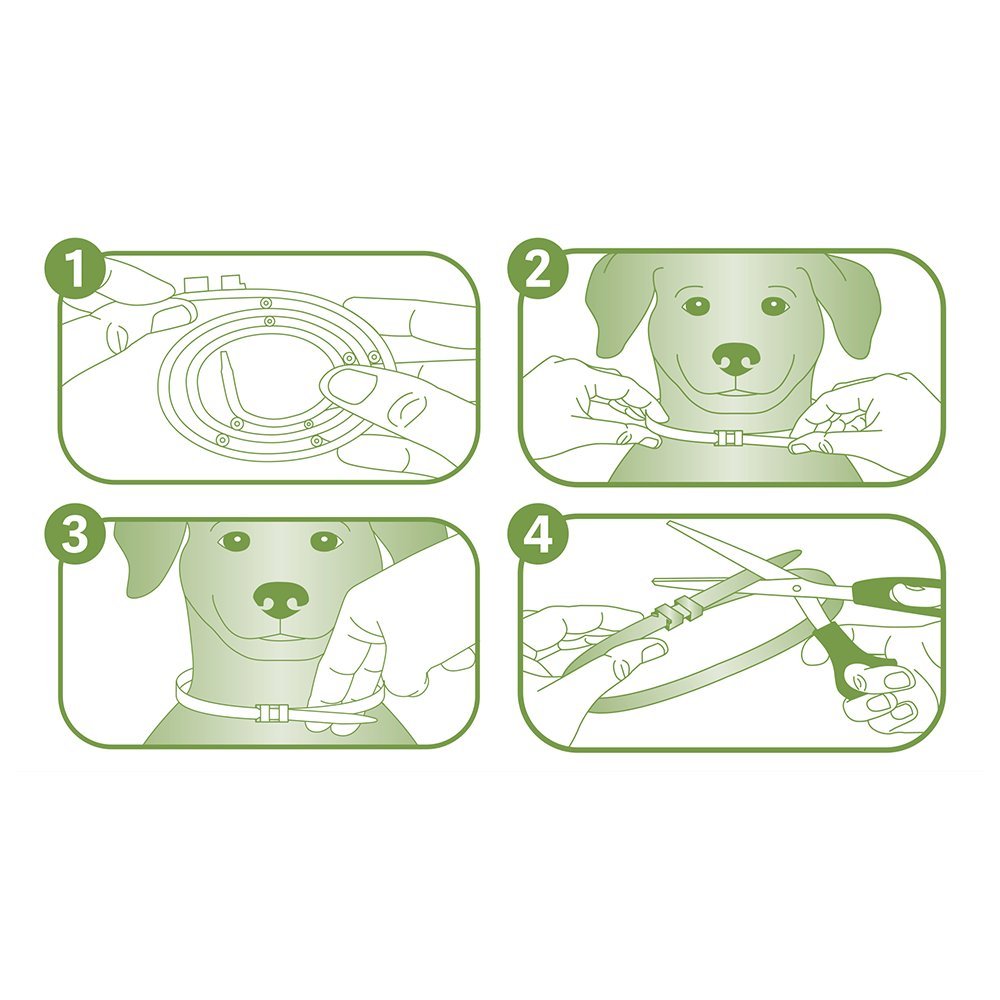 1
2
3
4