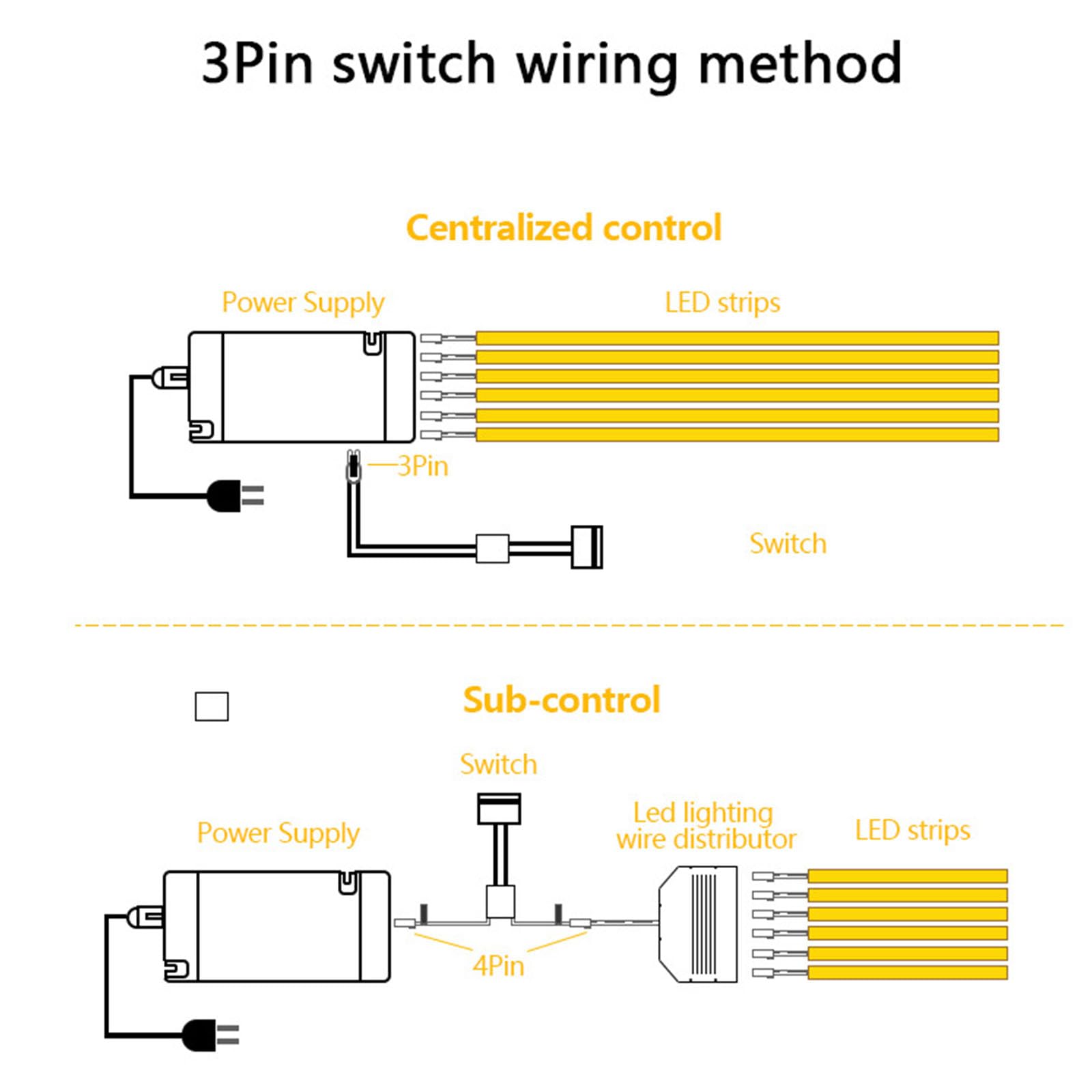 3Pin switch wiring method

Centralized control

Power Supply

LED strips

3Pin

Switch

Sub-control

Switch

Power Supply

Led lighting wire distributor

LED strips

4Pin