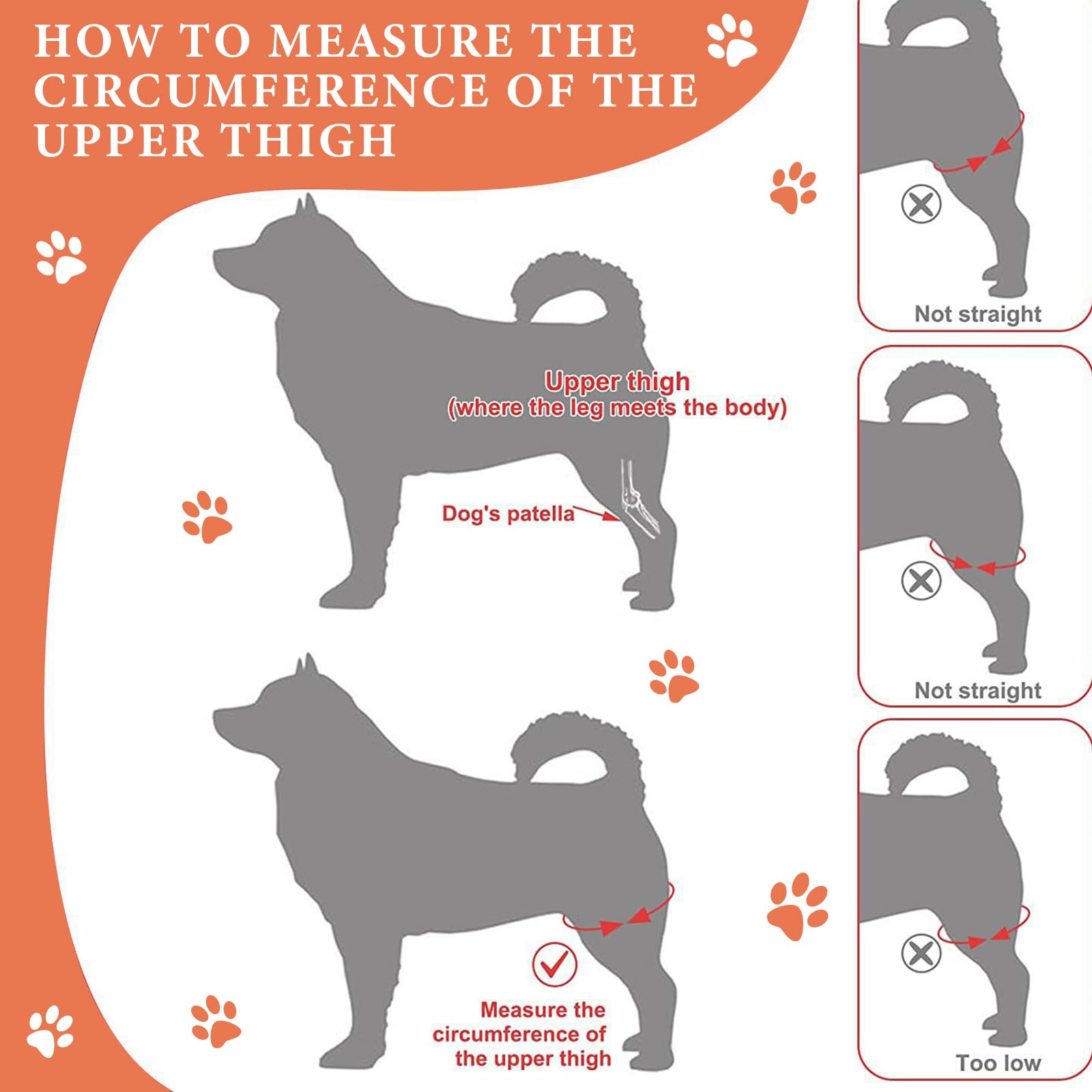 HOW TO MEASURE THE CIRCUMFERENCE OF THE UPPER THIGH

Upper thigh
(where the leg meets the body)

Dog's patella

Measure the circumference of the upper thigh

Not straight

Not straight

Too low