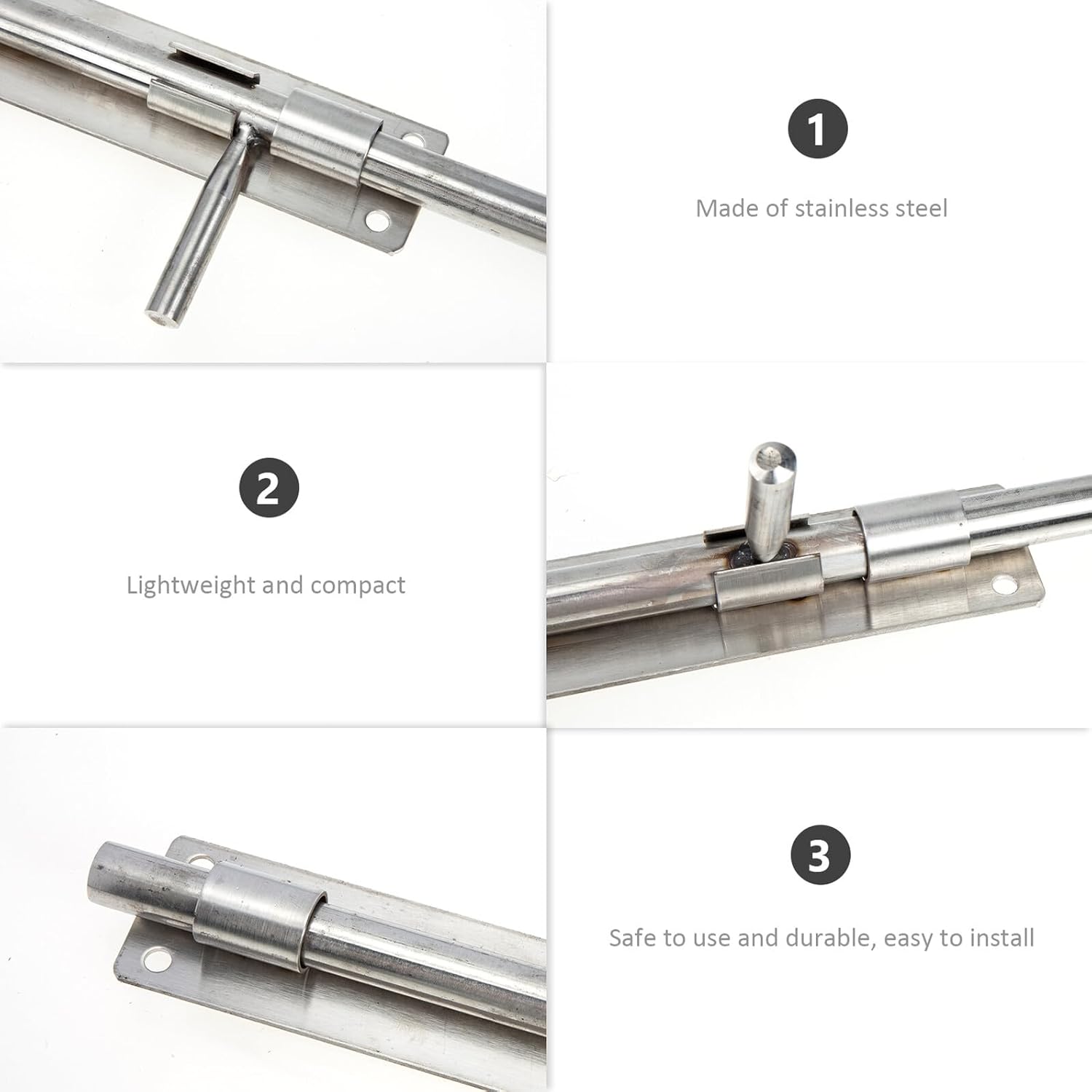 1

Made of stainless steel

2

Lightweight and compact

3

Safe to use and durable, easy to install