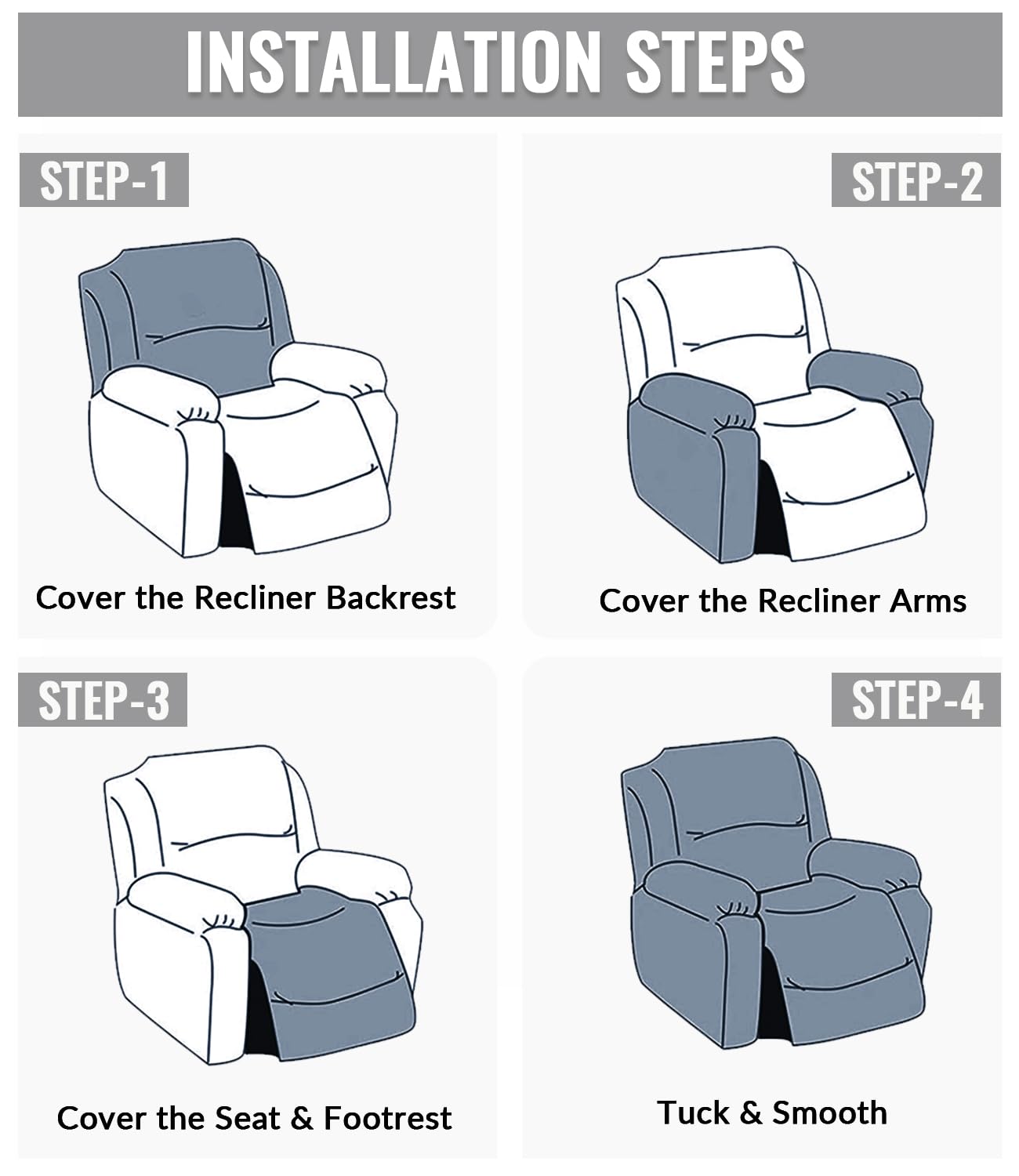 INSTALLATION STEPS

STEP-1

Cover the Recliner Backrest

STEP-2

Cover the Recliner Arms

STEP-3

Cover the Seat & Footrest

STEP-4

Tuck & Smooth