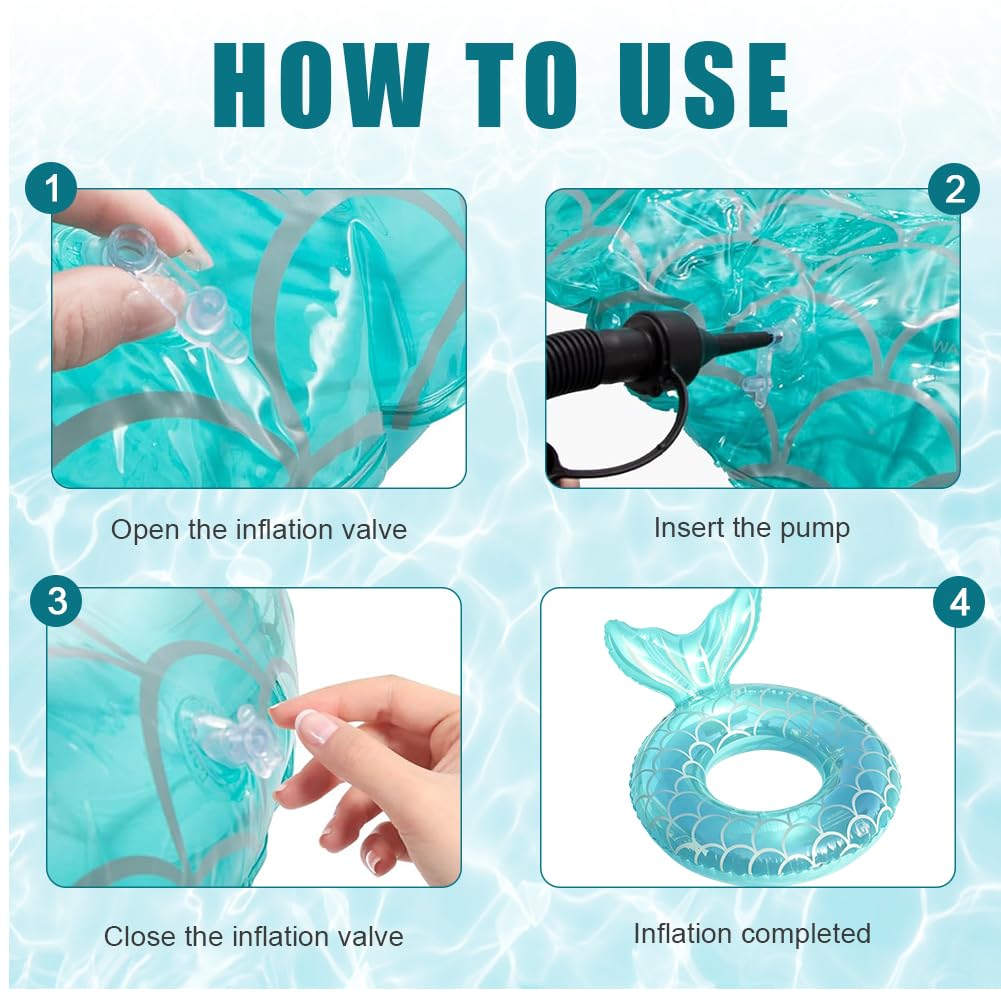 HOW TO USE

1

Open the inflation valve

2

Insert the pump

3

Close the inflation valve

4

Inflation completed