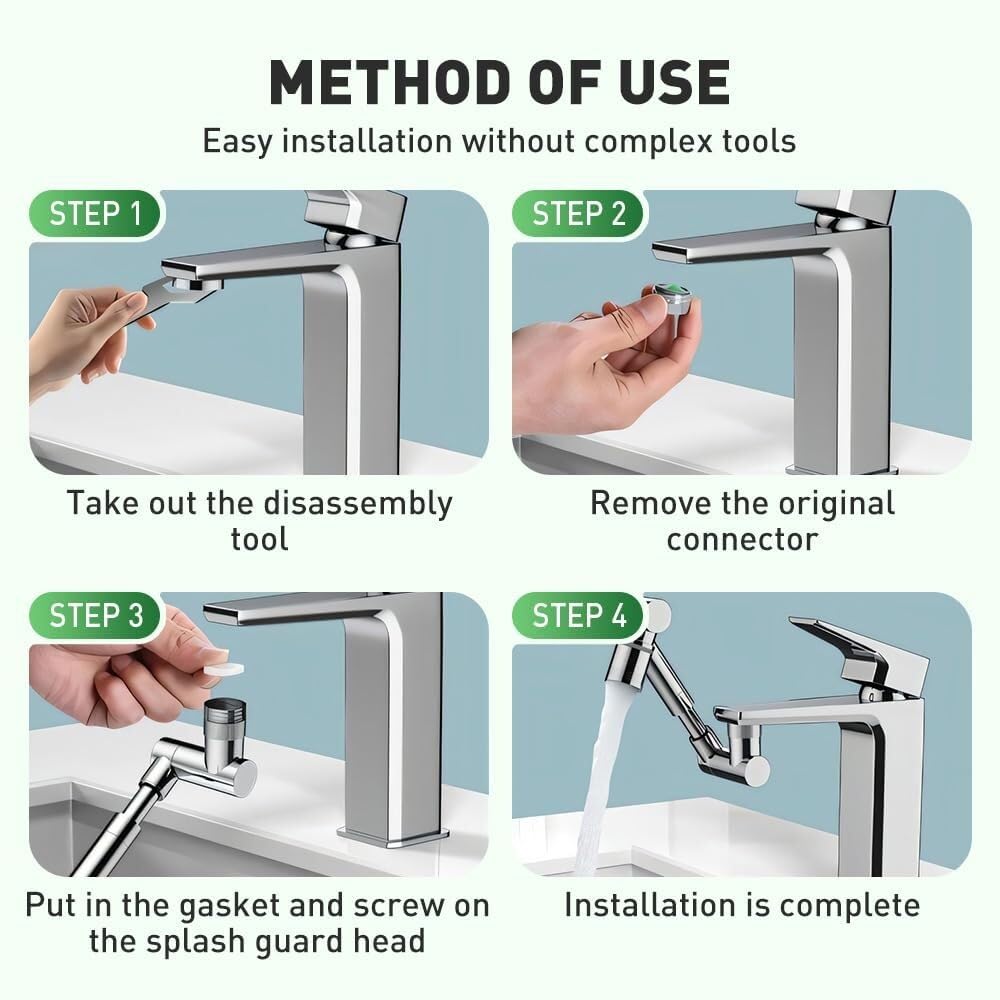 METHOD OF USE

Easy installation without complex tools

STEP 1

Take out the disassembly tool

STEP 2

Remove the original connector

STEP 3

Put in the gasket and screw on the splash guard head

STEP 4

Installation is complete