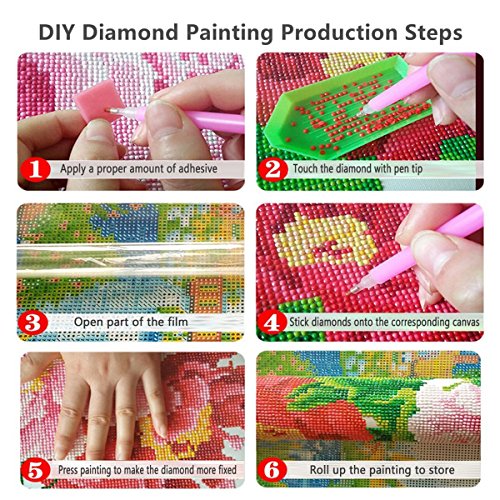 DIY Diamond Painting Production Steps

1 Apply a proper amount of adhesive

2 Touch the diamond with pen tip

3 Open part of the film

4 Stick diamonds onto the corresponding canvas

5 Press painting to make the diamond more fixed

6 Roll up the painting to store