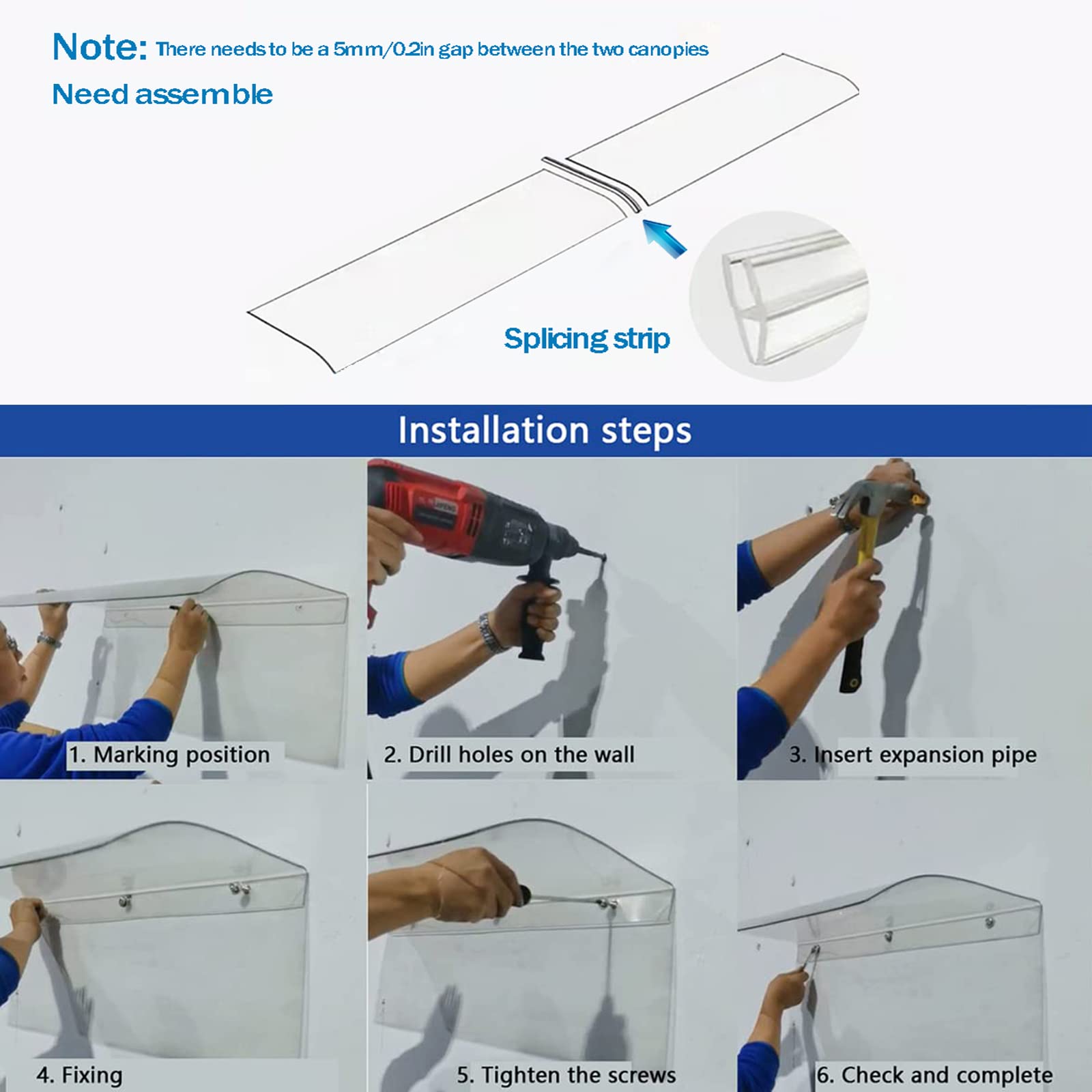 Note: There needs to be a 5mm/0.2in gap between the two canopies

Need assemble

Splicing strip

Installation steps

1. Marking position

2. Drill holes on the wall

3. Insert expansion pipe

4. Fixing

5. Tighten the screws

6. Check and complete