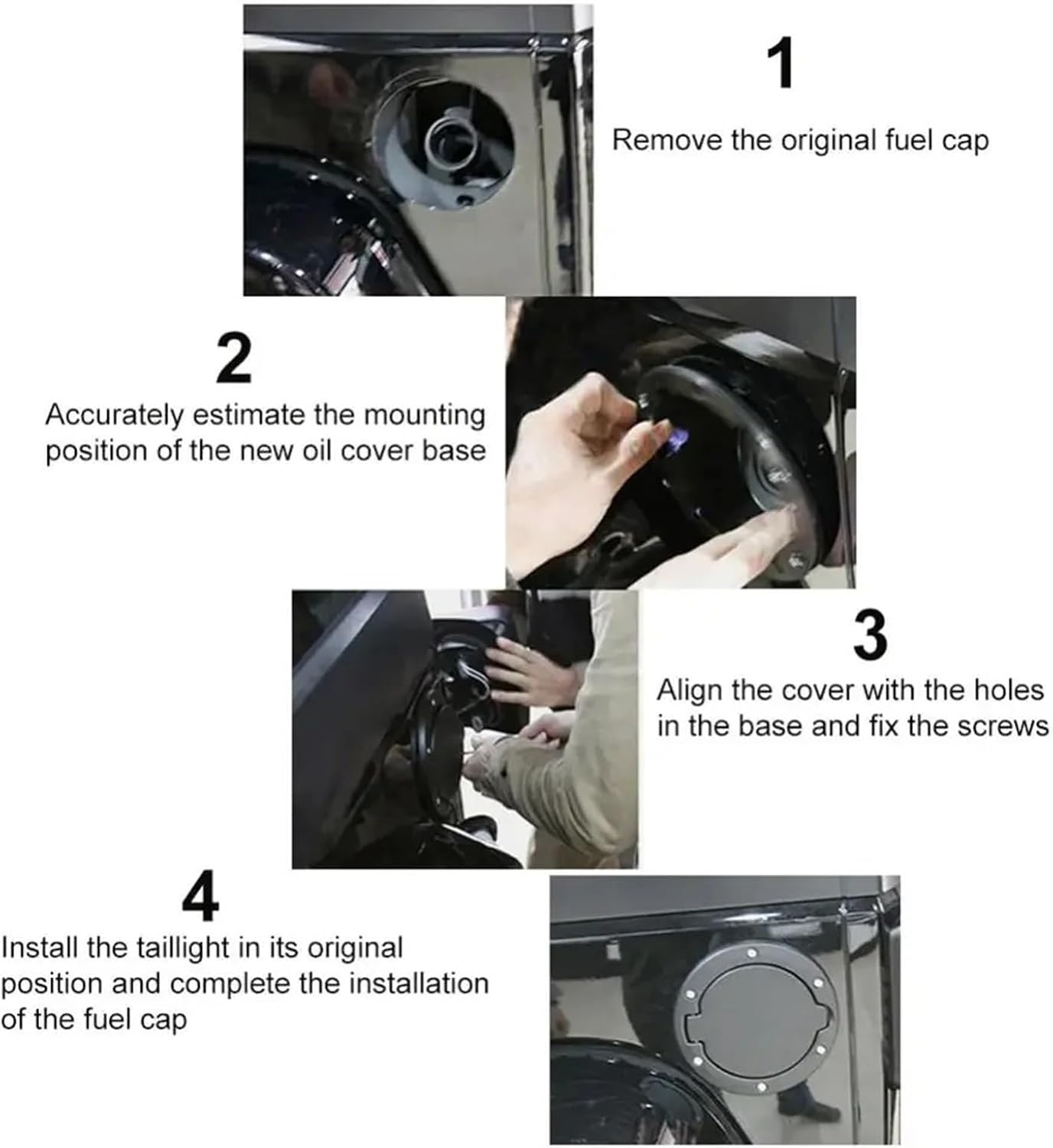 1
Remove the original fuel cap

2
Accurately estimate the mounting position of the new oil cover base

3
Align the cover with the holes in the base and fix the screws

4
Install the taillight in its original position and complete the installation of the fuel cap