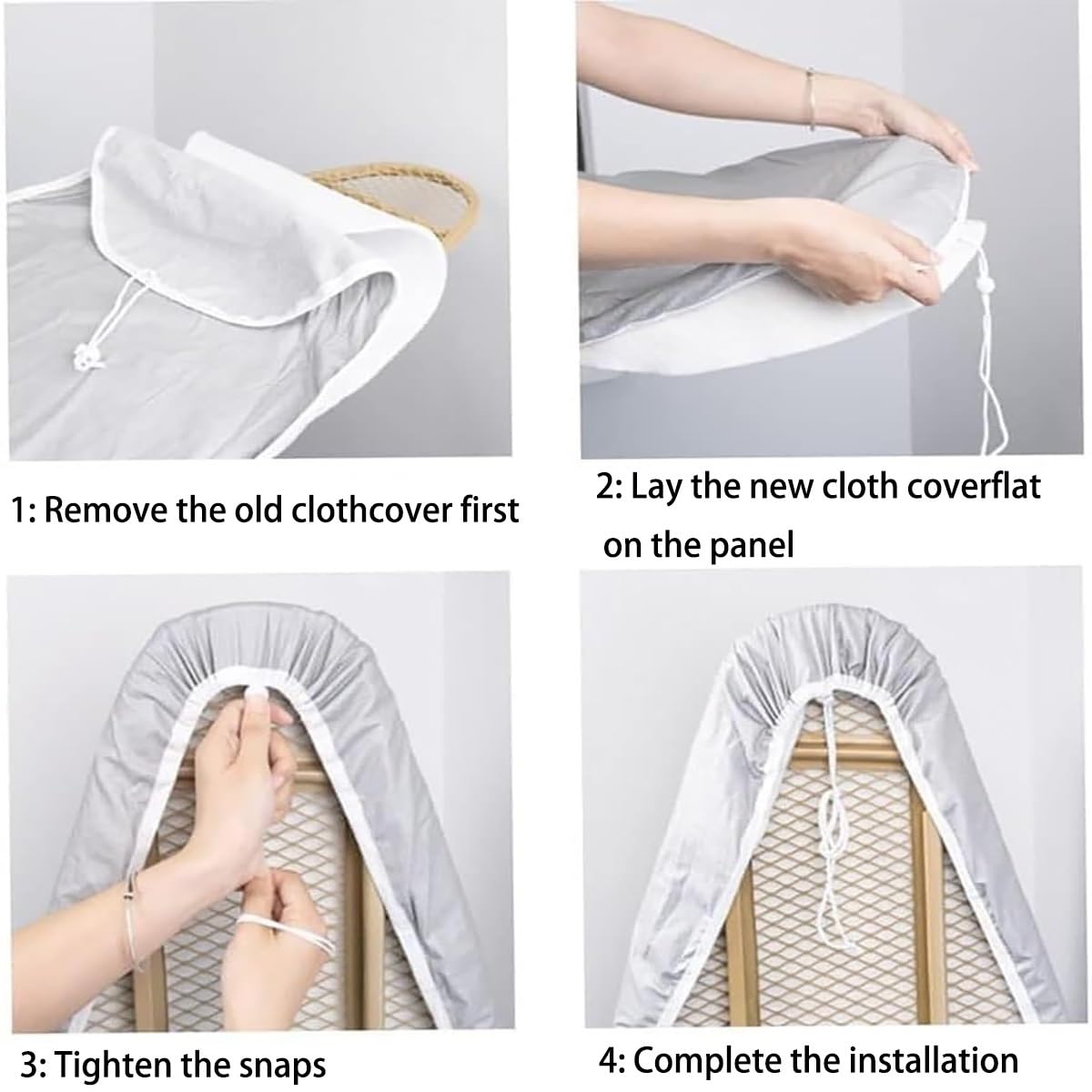 1: Remove the old clothcover first

2: Lay the new cloth coverflat on the panel

3: Tighten the snaps

4: Complete the installation