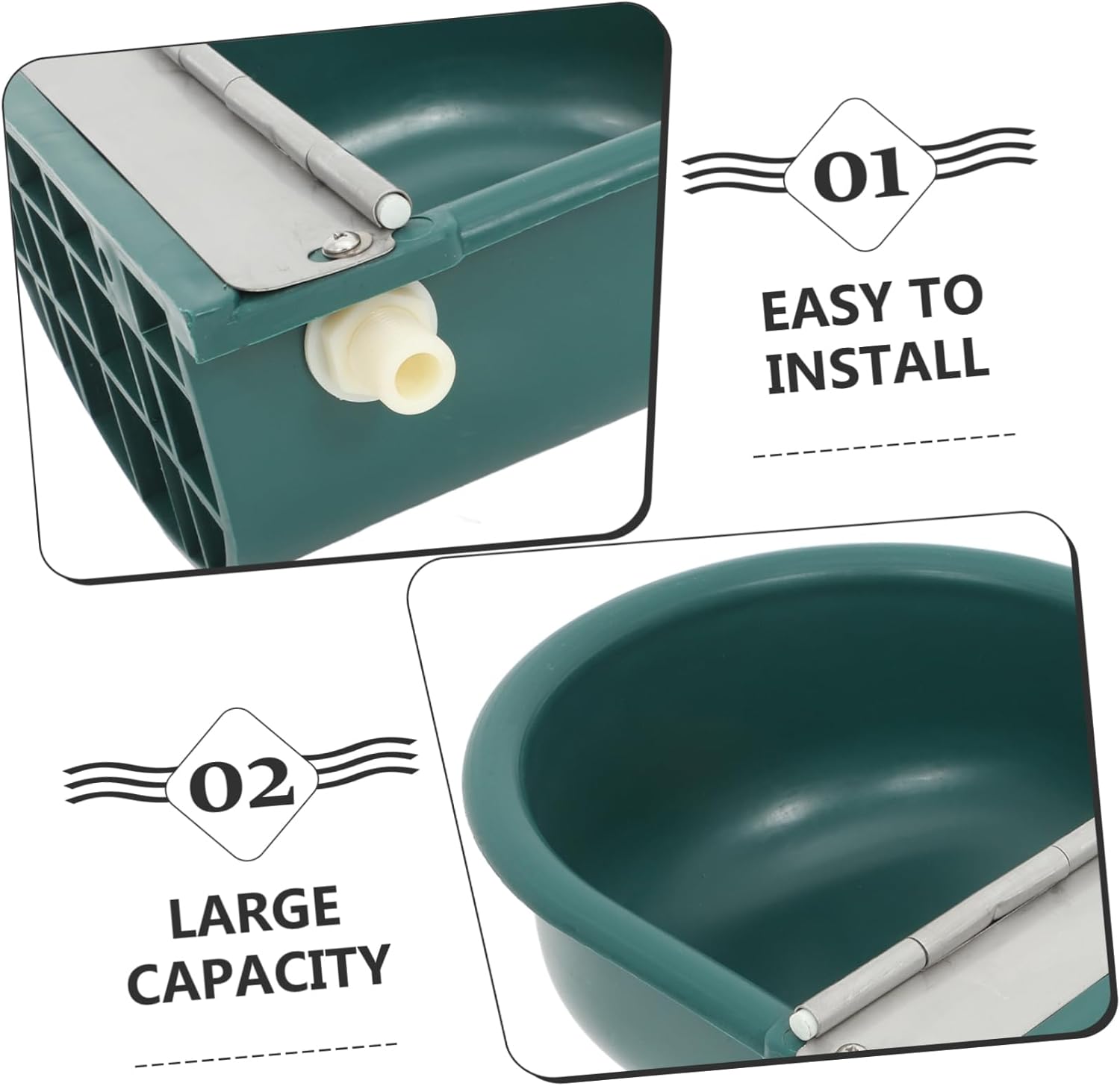 01

EASY TO INSTALL

02

LARGE CAPACITY