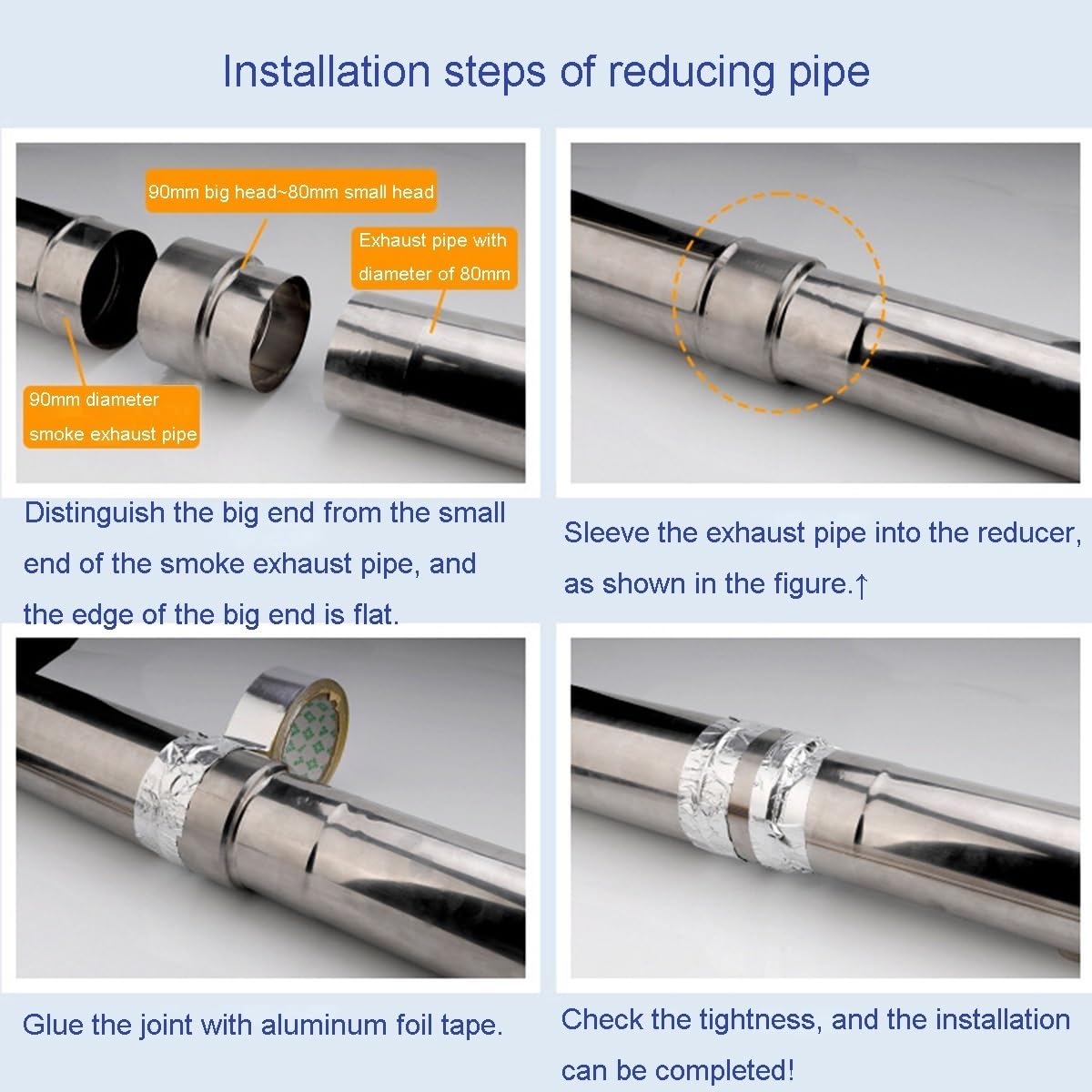 Installation steps of reducing pipe

90mm big head~80mm small head

Exhaust pipe with diameter of 80mm

90mm diameter smoke exhaust pipe

Distinguish the big end from the small end of the smoke exhaust pipe, and the edge of the big end is flat.

Sleeve the exhaust pipe into the reducer, as shown in the figure.↑

Glue the joint with aluminum foil tape.

Check the tightness, and the installation can be completed!