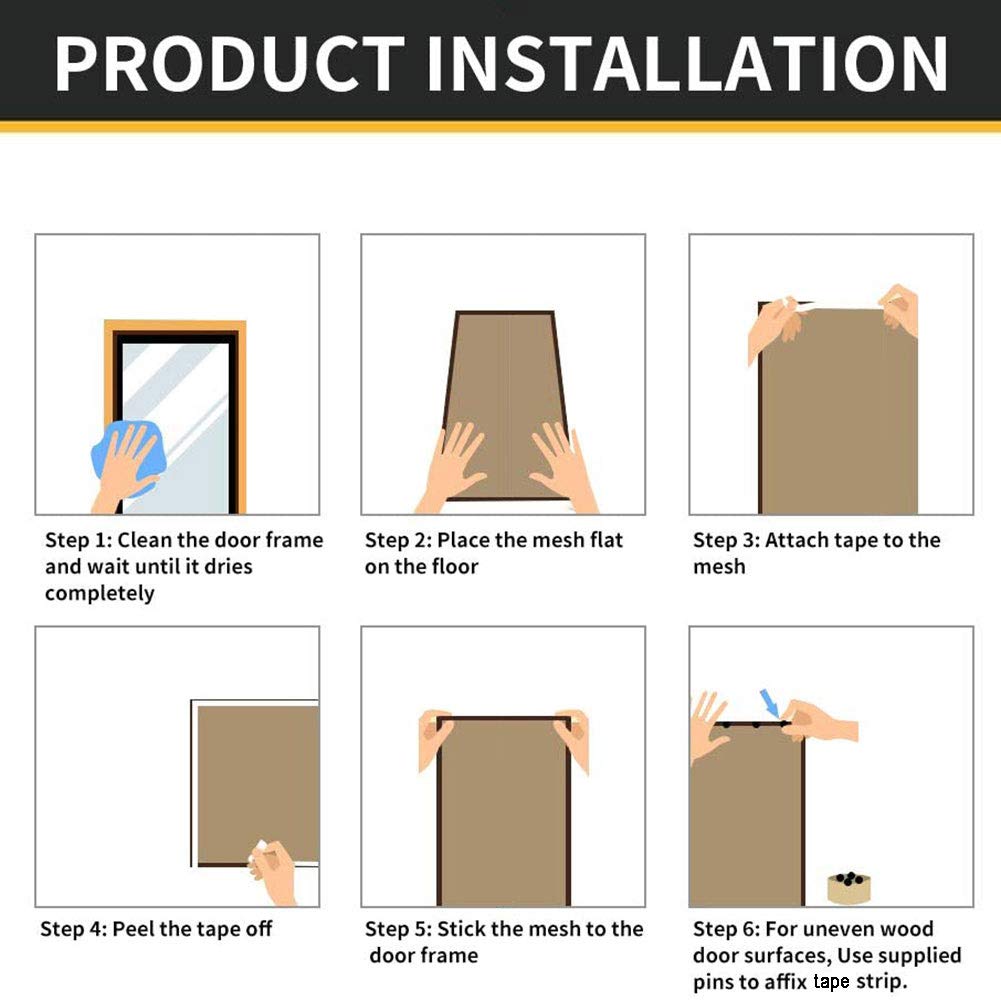 PRODUCT INSTALLATION

Step 1: Clean the door frame and wait until it dries completely

Step 2: Place the mesh flat on the floor

Step 3: Attach tape to the mesh

Step 4: Peel the tape off

Step 5: Stick the mesh to the door frame

Step 6: For uneven wood door surfaces, Use supplied pins to affix tape strip.