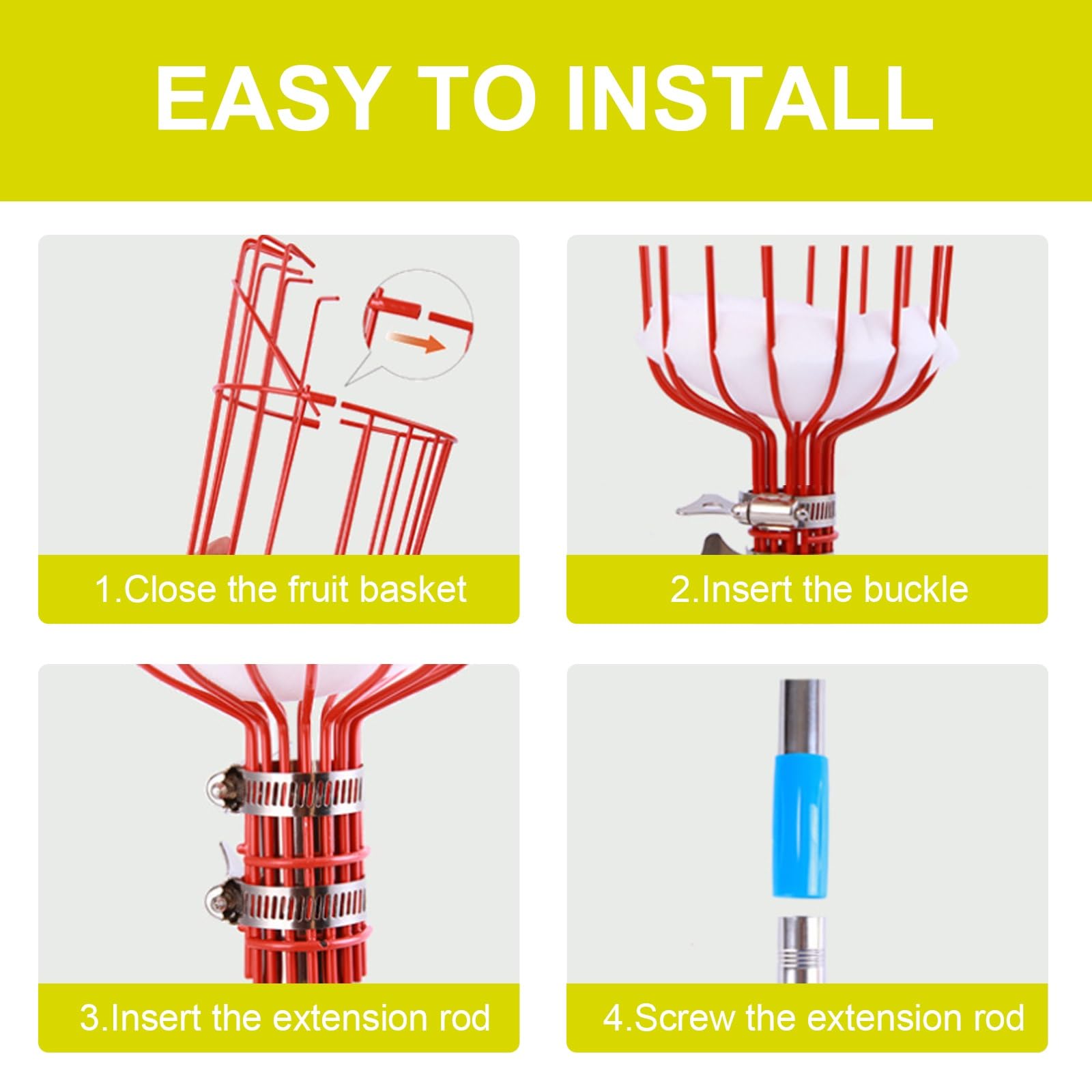 EASY TO INSTALL

1.Close the fruit basket

2.Insert the buckle

3.Insert the extension rod

4.Screw the extension rod