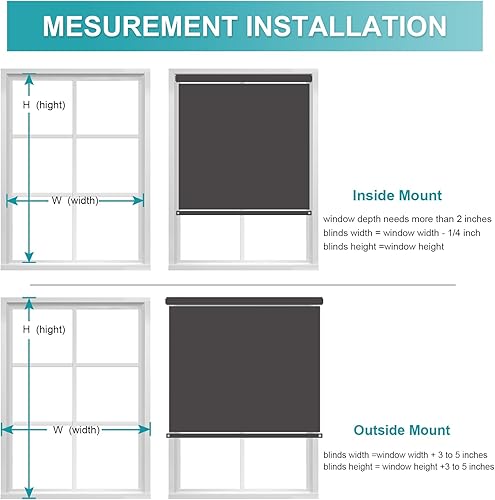 MESUREMENT INSTALLATION

H (hight)

W (width)

Inside Mount

window depth needs more than 2 inches
blinds width = window width - 1/4 inch
blinds height =window height

H (hight)

W (width)

Outside Mount

blinds width =window width + 3 to 5 inches
blinds height = window height +3 to 5 inches