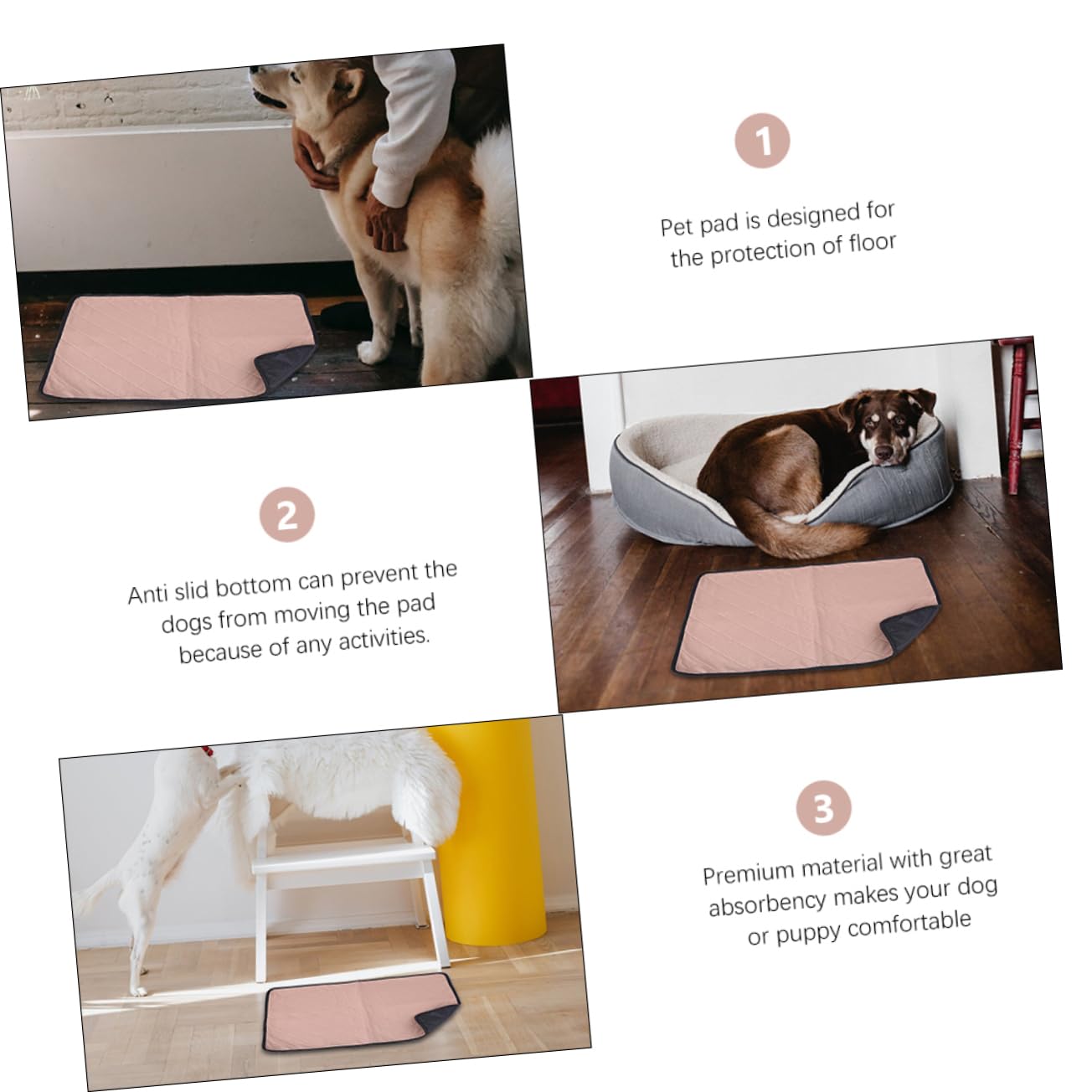 1

Pet pad is designed for the protection of floor

2

Anti slid bottom can prevent the dogs from moving the pad because of any activities.

3

Premium material with great absorbency makes your dog or puppy comfortable