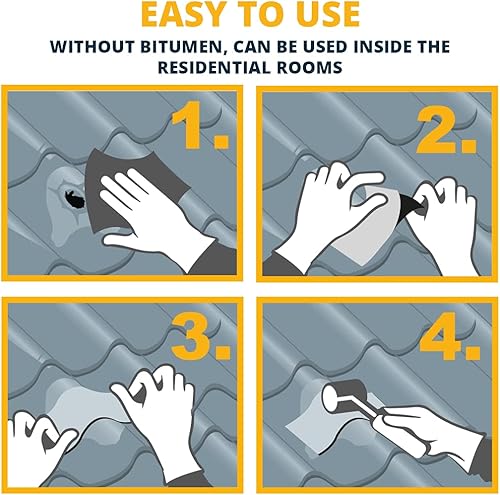 EASY TO USE

WITHOUT BITUMEN, CAN BE USED INSIDE THE RESIDENTIAL ROOMS

1.

2.

3.

4.